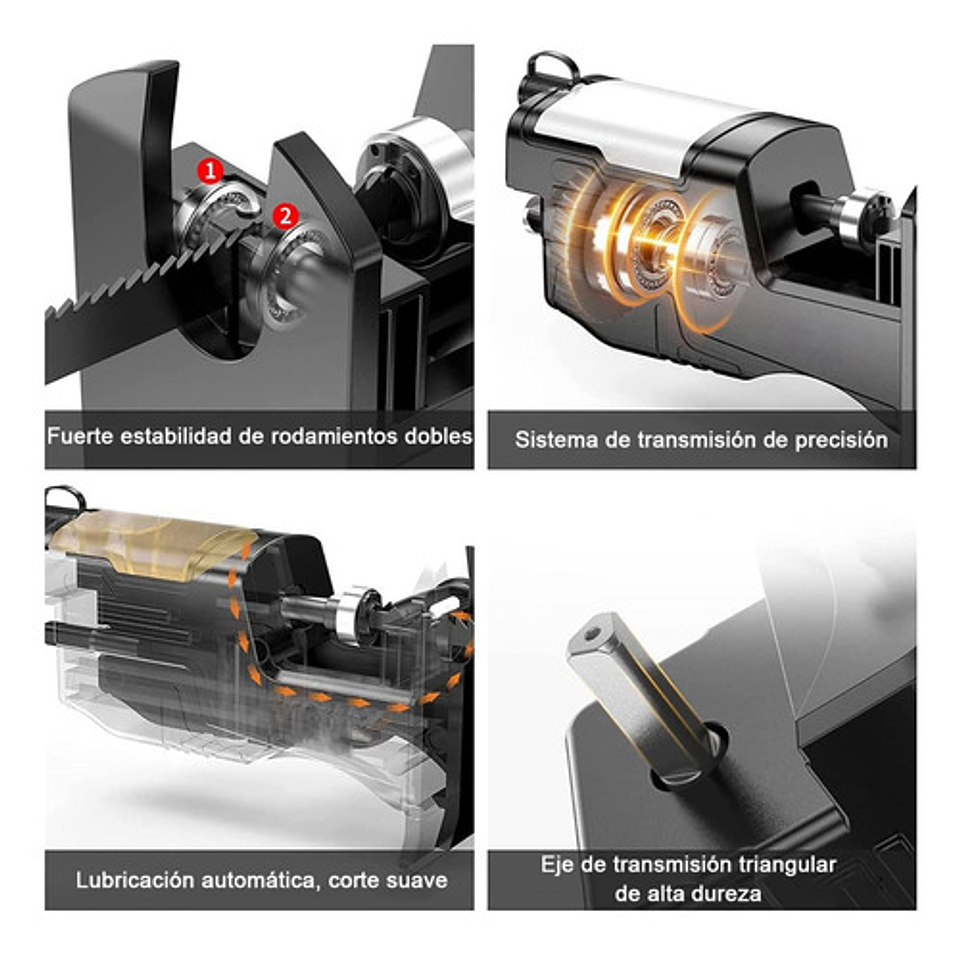 1
2
Fuerte estabilidad de rodamientos dobles

Sistema de transmisión de precisión

Lubricación automática, corte suave

Eje de transmisión triangular de alta dureza