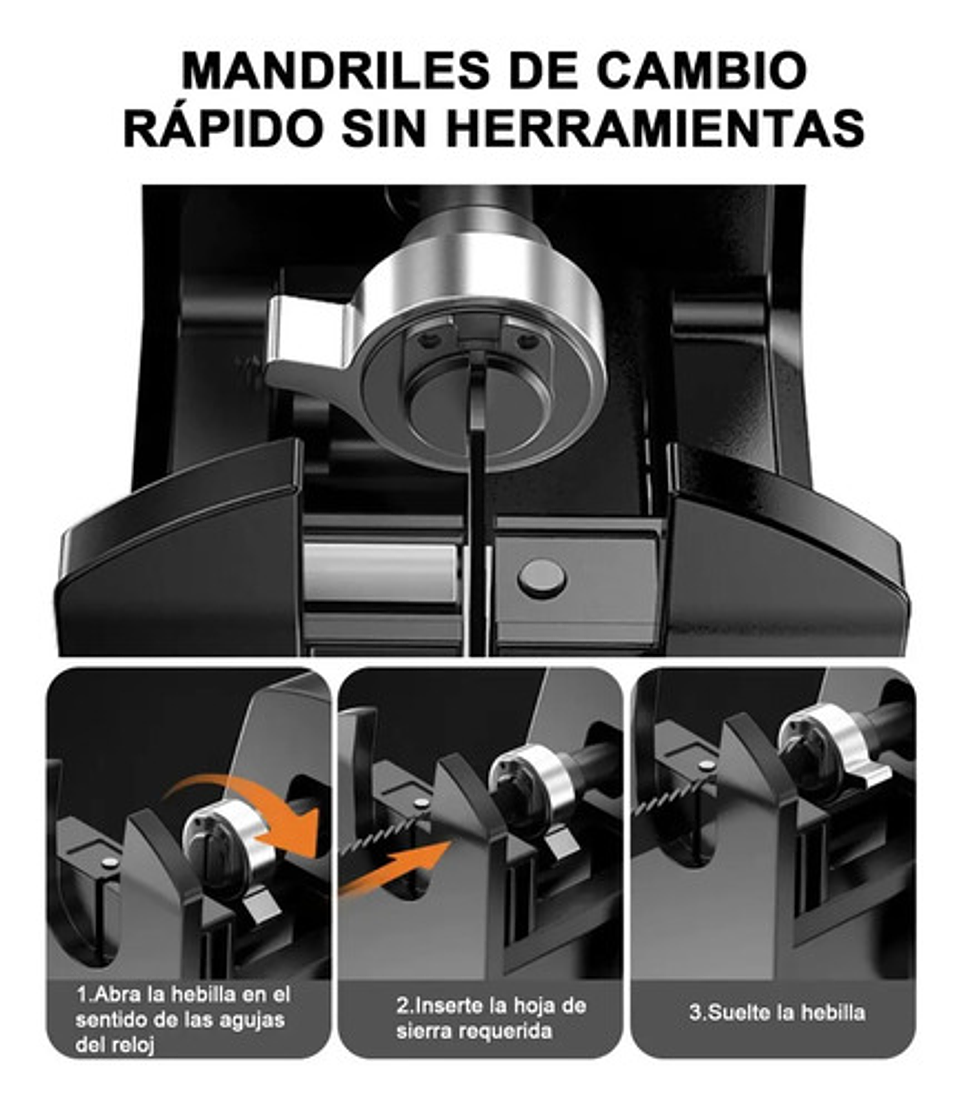 MANDRILES DE CAMBIO RÁPIDO SIN HERRAMIENTAS

1.Abra la hebilla en el sentido de las agujas del reloj

2.Inserte la hoja de sierra requerida

3.Suelte la hebilla