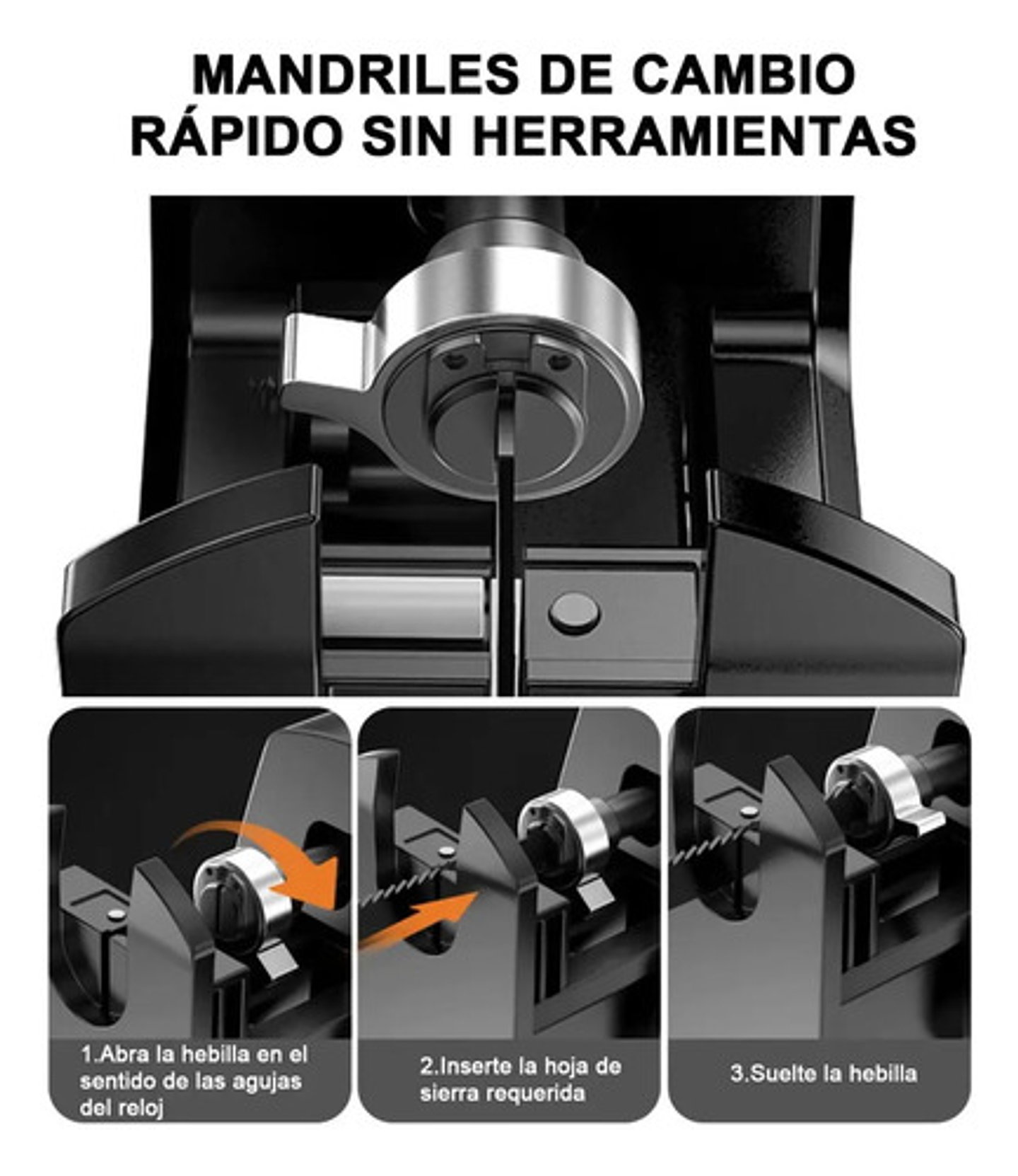 MANDRILES DE CAMBIO RÁPIDO SIN HERRAMIENTAS

1.Abra la hebilla en el sentido de las agujas del reloj

2.Inserte la hoja de sierra requerida

3.Suelte la hebilla