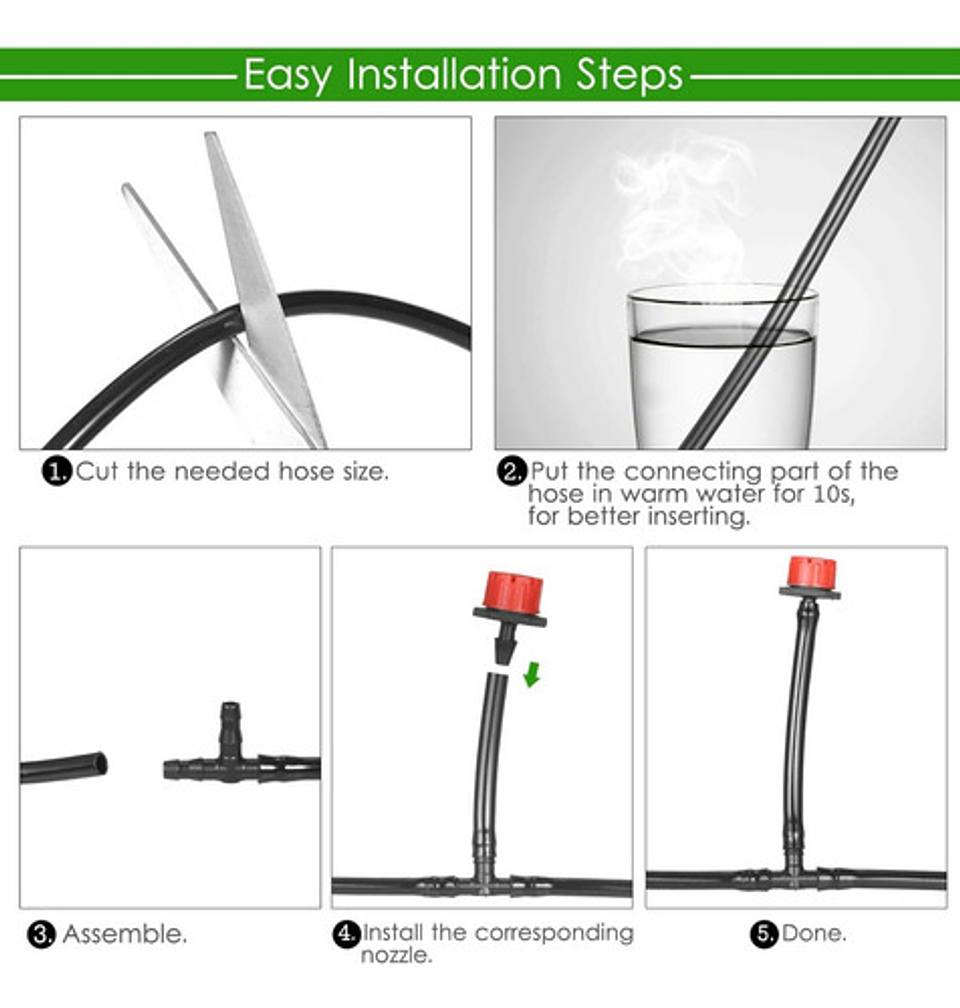 Easy Installation Steps

1. Cut the needed hose size.

2. Put the connecting part of the hose in warm water for 10s, for better inserting.

3. Assemble.

4. Install the corresponding nozzle.

5. Done.