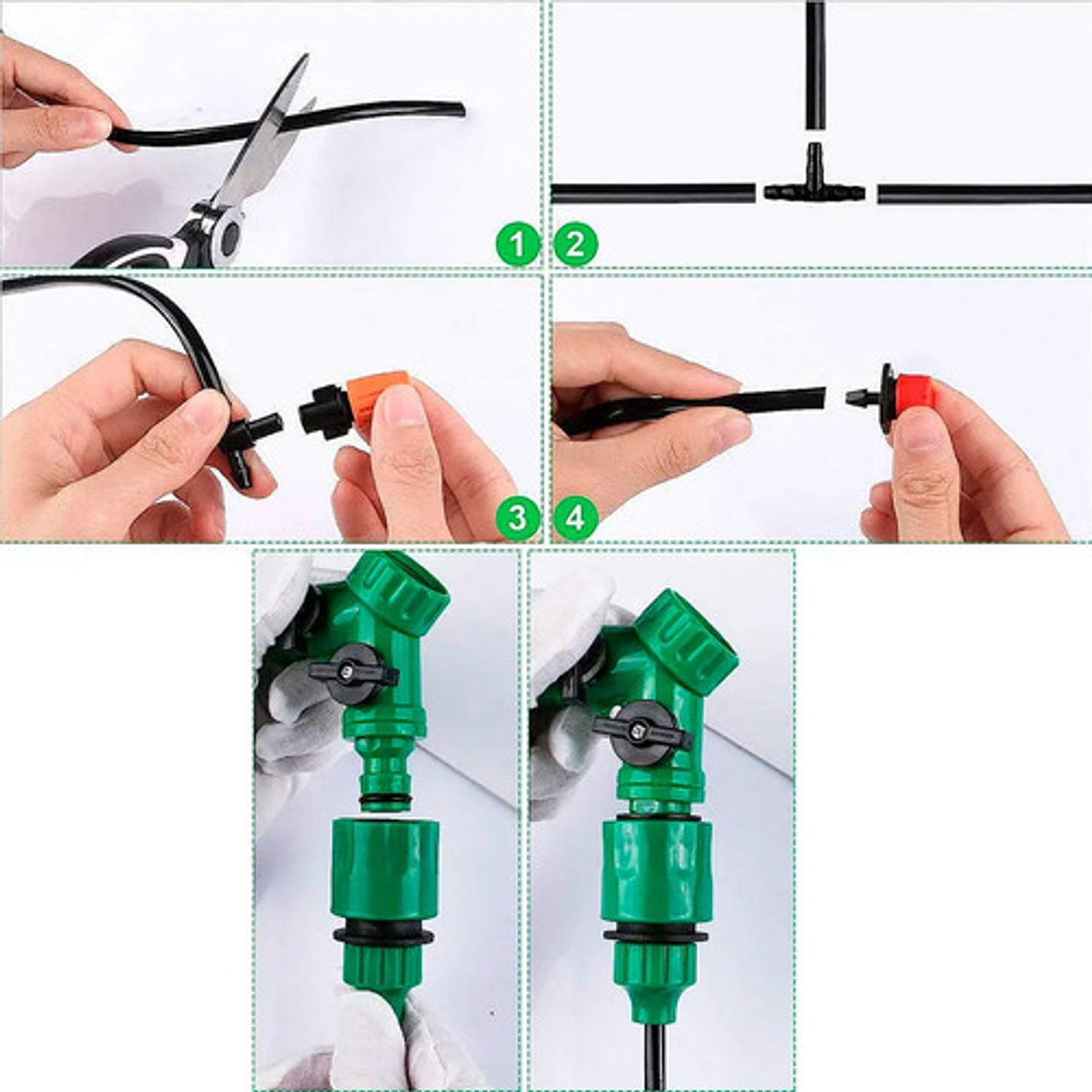 1
2
3
4