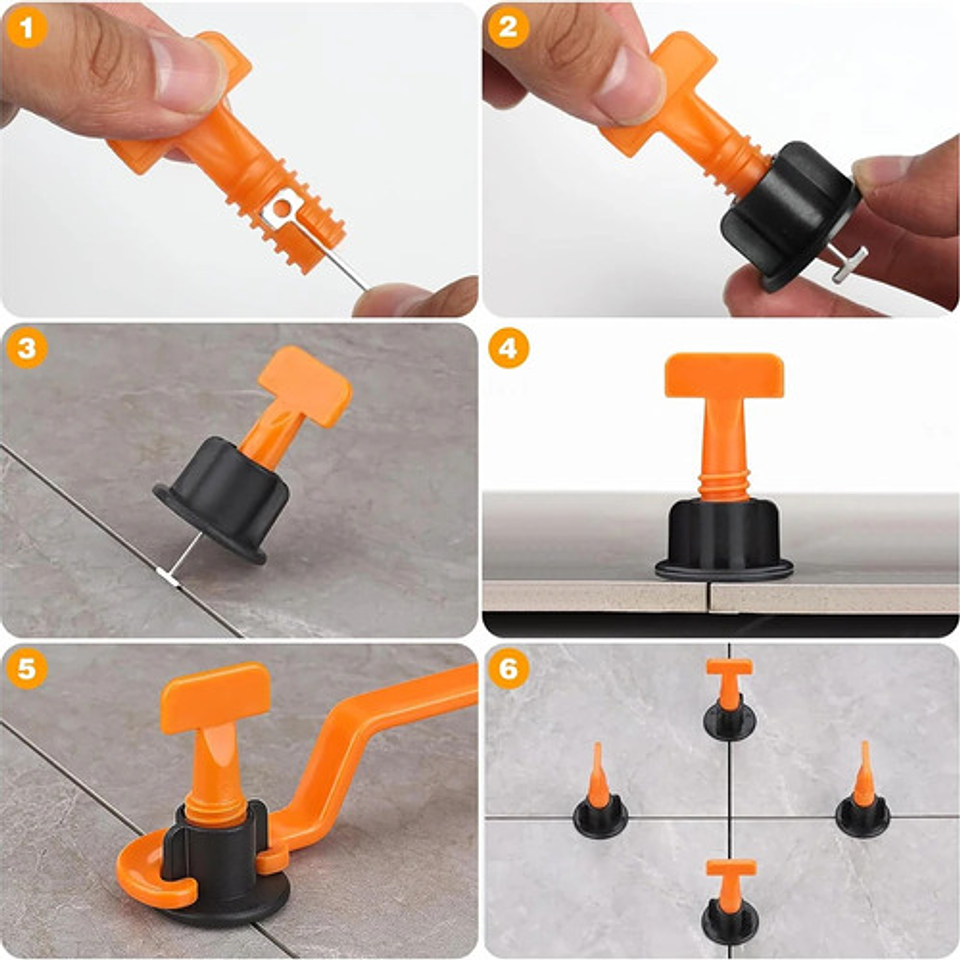 1
2
3
4
5
6