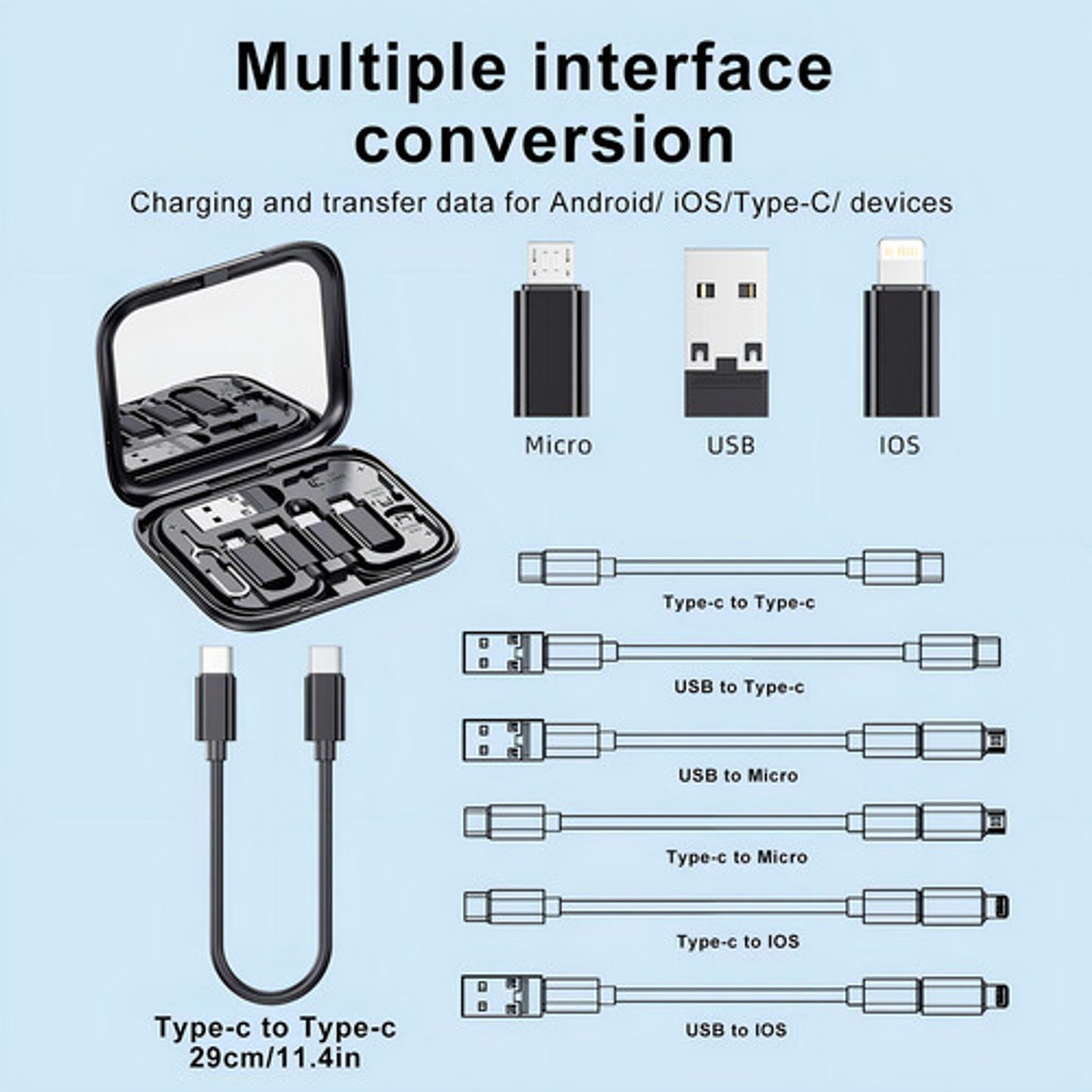 Multiple interface conversion

Charging and transfer data for Android/ iOS/Type-C/ devices

Micro

USB

IOS

Type-c to Type-c

USB to Type-c

USB to Micro

Type-c to Micro

Type-c to IOS

USB to IOS

Type-c to Type-c
29cm/11.4in