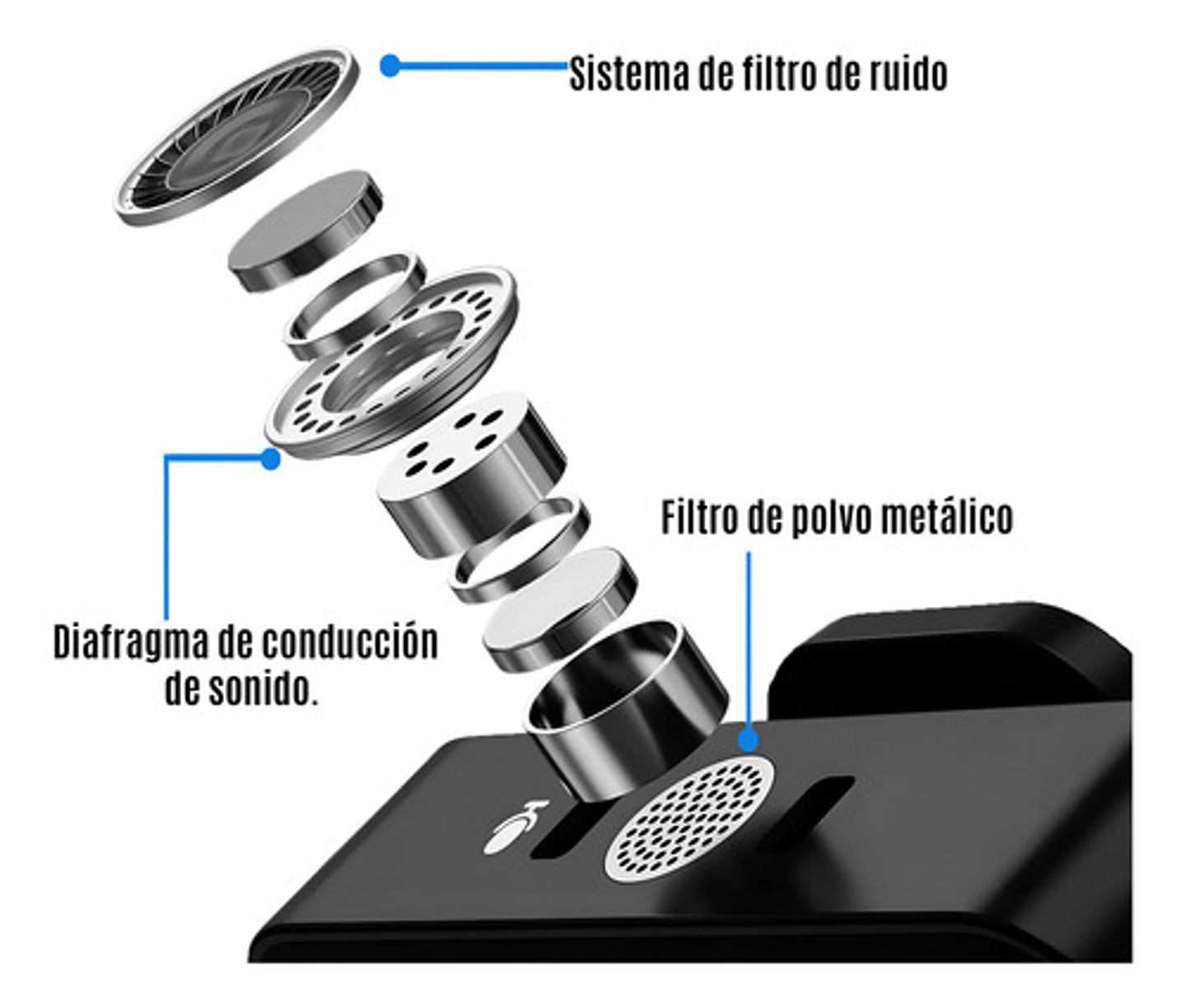 Sistema de filtro de ruido

Filtro de polvo metálico

Diafragma de conducción de sonido.