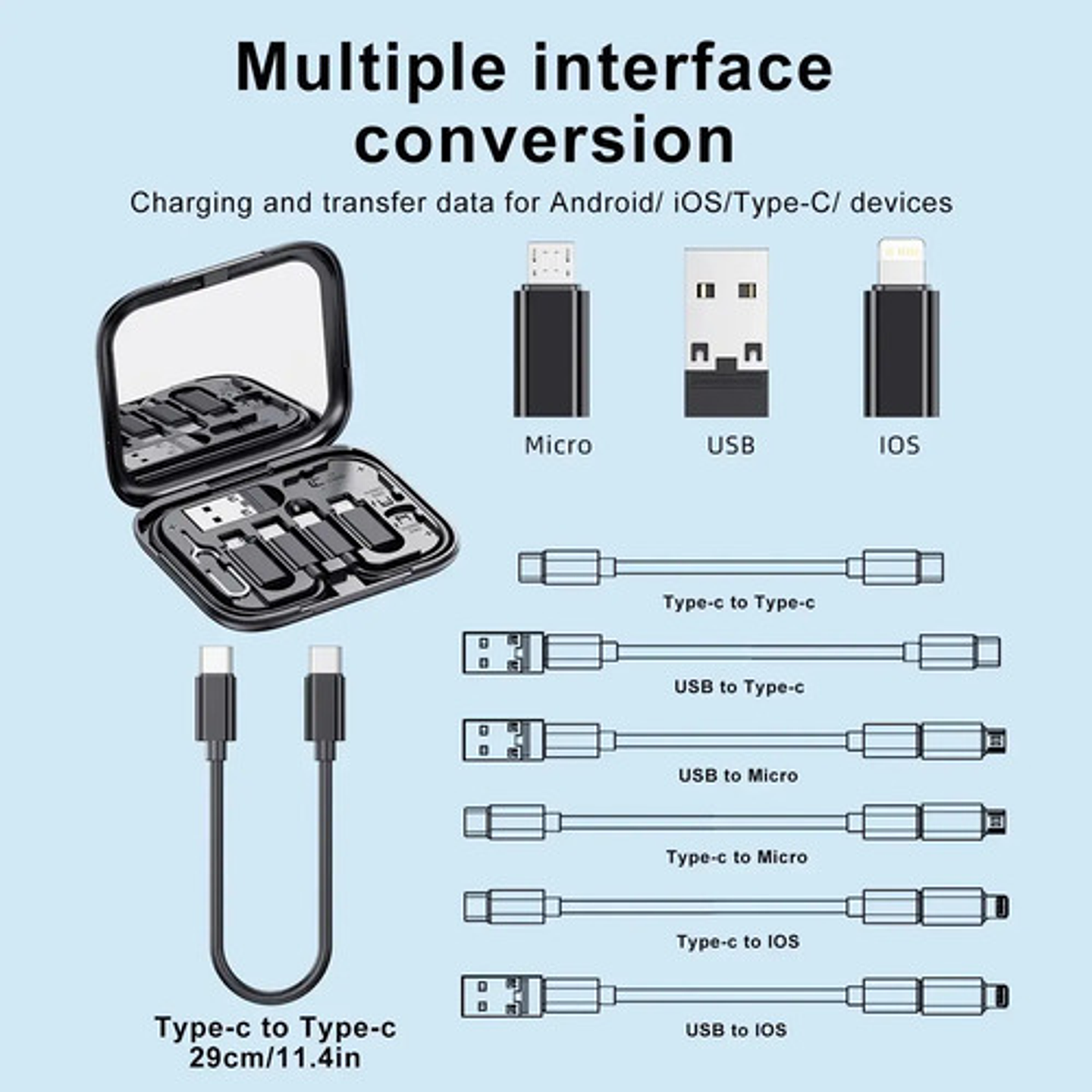 Multiple interface conversion

Charging and transfer data for Android/ iOS/Type-C/ devices

Micro

USB

IOS

Type-c to Type-c

USB to Type-c

USB to Micro

Type-c to Micro

Type-c to IOS

USB to IOS

Type-c to Type-c
29cm/11.4in