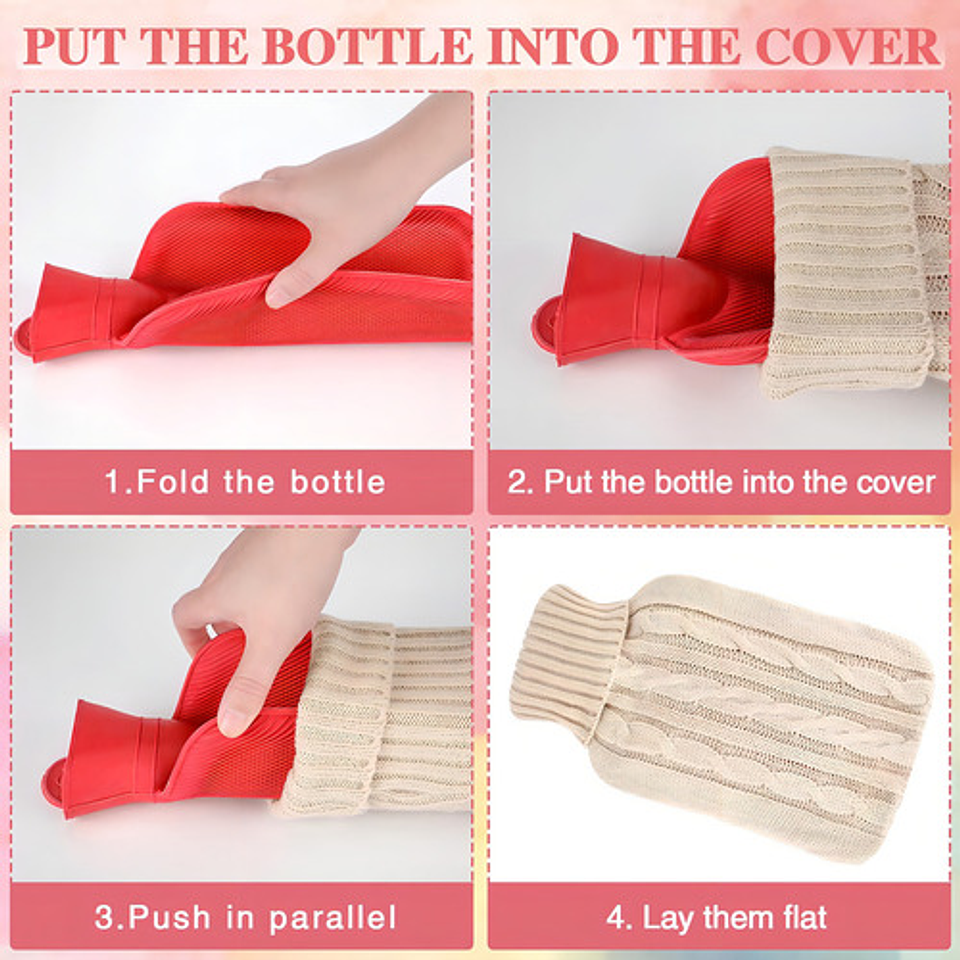 PUT THE BOTTLE INTO THE COVER

1.Fold the bottle

2. Put the bottle into the cover

3.Push in parallel

4. Lay them flat