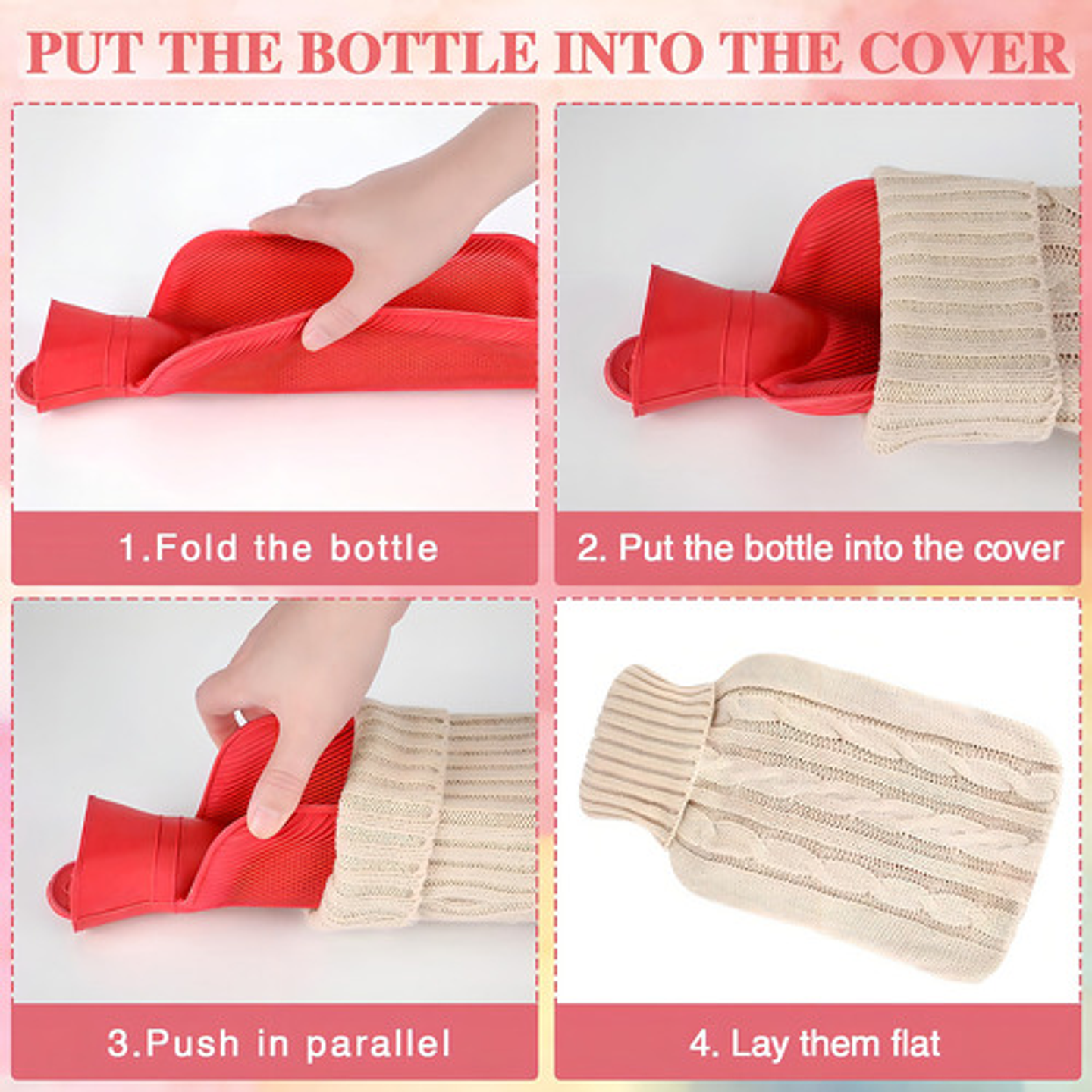 PUT THE BOTTLE INTO THE COVER

1.Fold the bottle

2. Put the bottle into the cover

3.Push in parallel

4. Lay them flat