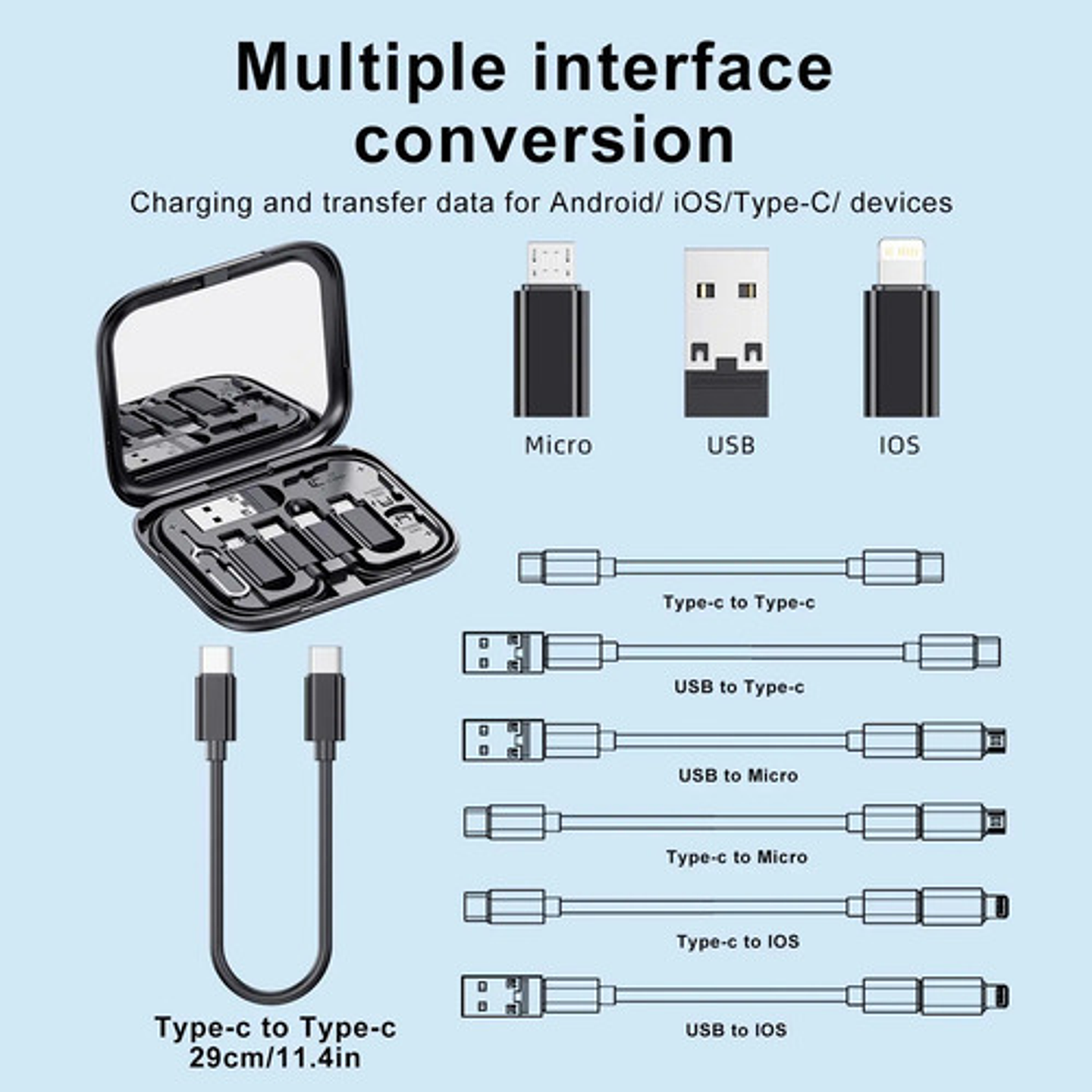 Multiple interface conversion

Charging and transfer data for Android/ iOS/Type-C/ devices

Micro

USB

IOS

Type-c to Type-c

USB to Type-c

USB to Micro

Type-c to Micro

Type-c to IOS

USB to IOS

Type-c to Type-c
29cm/11.4in