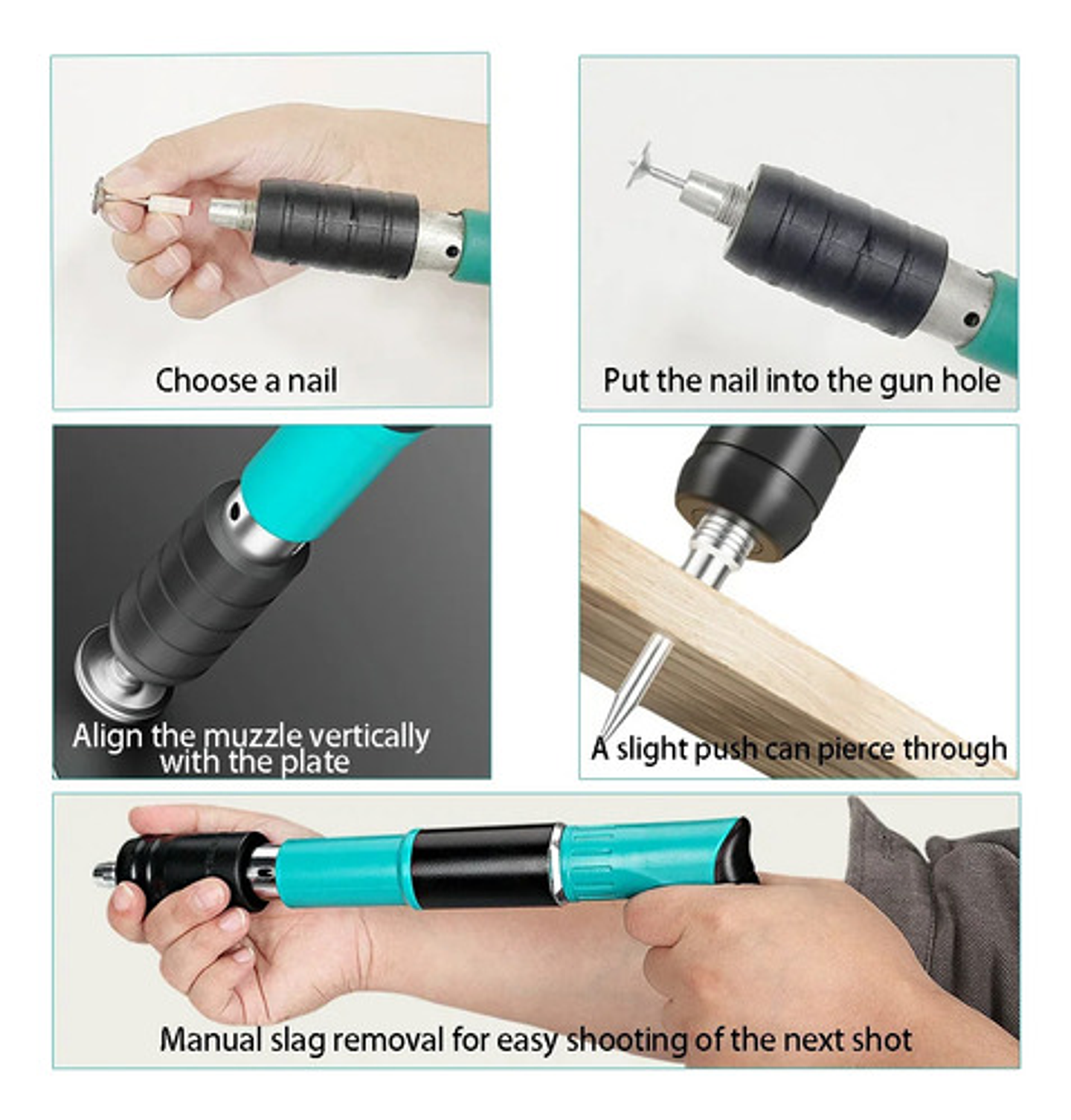 Choose a nail

Put the nail into the gun hole

Align the muzzle vertically with the plate

A slight push can pierce through

Manual slag removal for easy shooting of the next shot