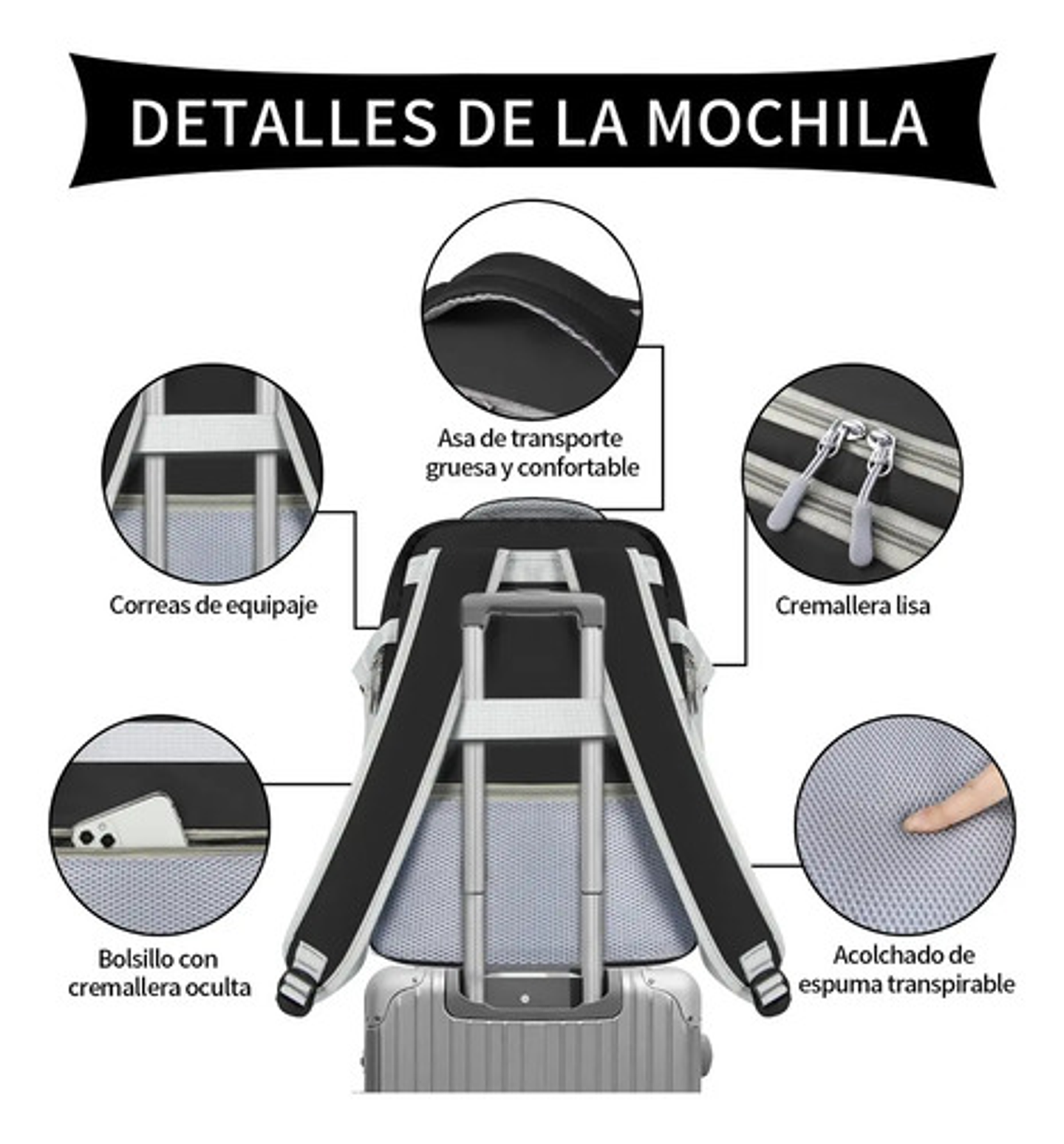 DETALLES DE LA MOCHILA

Asa de transporte gruesa y confortable

Correas de equipaje

Cremallera lisa

Bolsillo con cremallera oculta

Acolchado de espuma transpirable