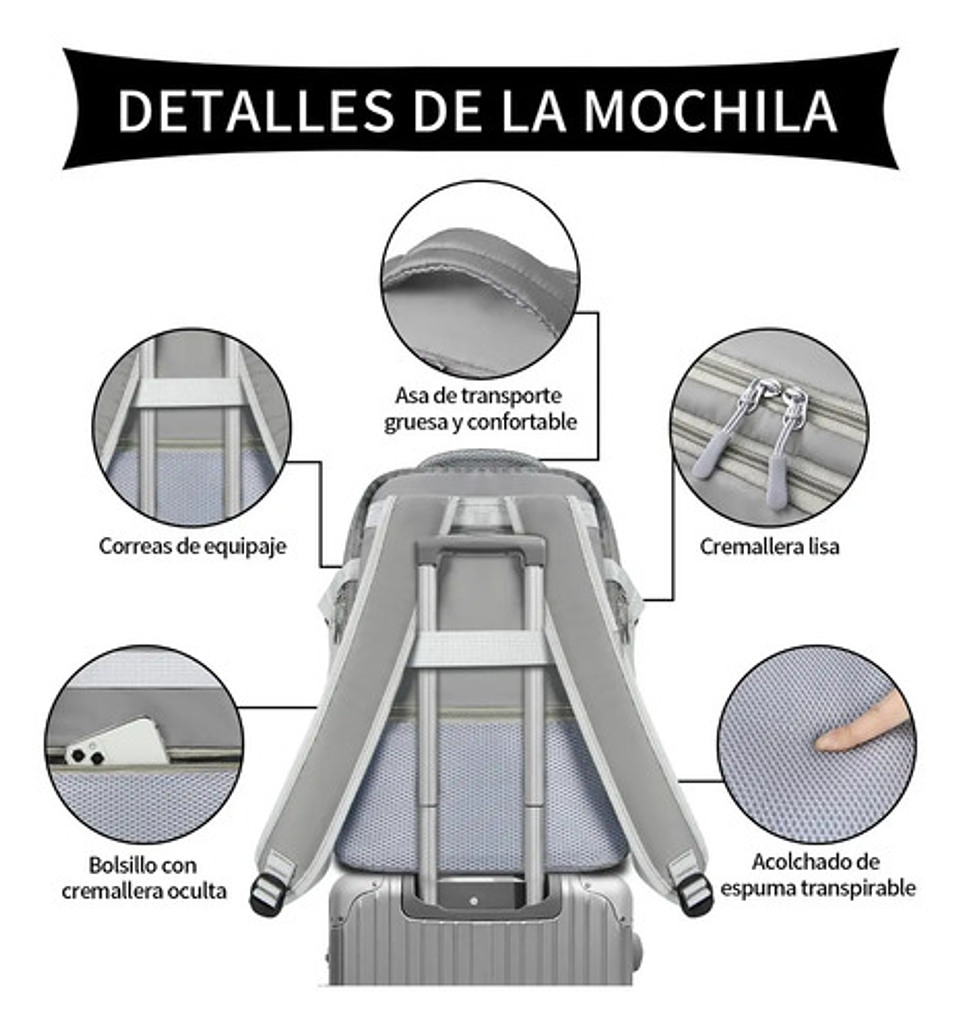 DETALLES DE LA MOCHILA

Asa de transporte gruesa y confortable

Correas de equipaje

Cremallera lisa

Bolsillo con cremallera oculta

Acolchado de espuma transpirable