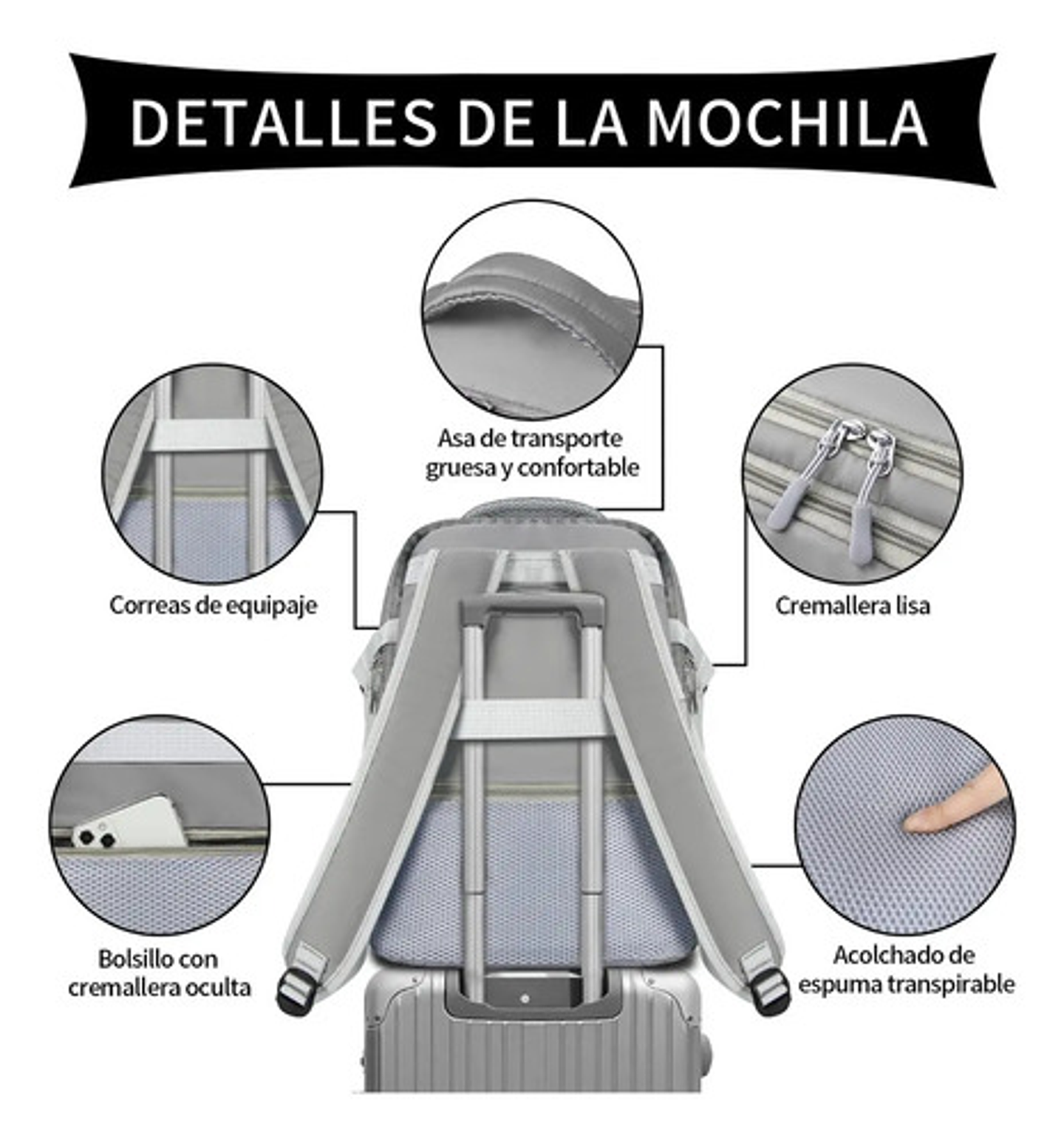 DETALLES DE LA MOCHILA

Asa de transporte gruesa y confortable

Correas de equipaje

Cremallera lisa

Bolsillo con cremallera oculta

Acolchado de espuma transpirable