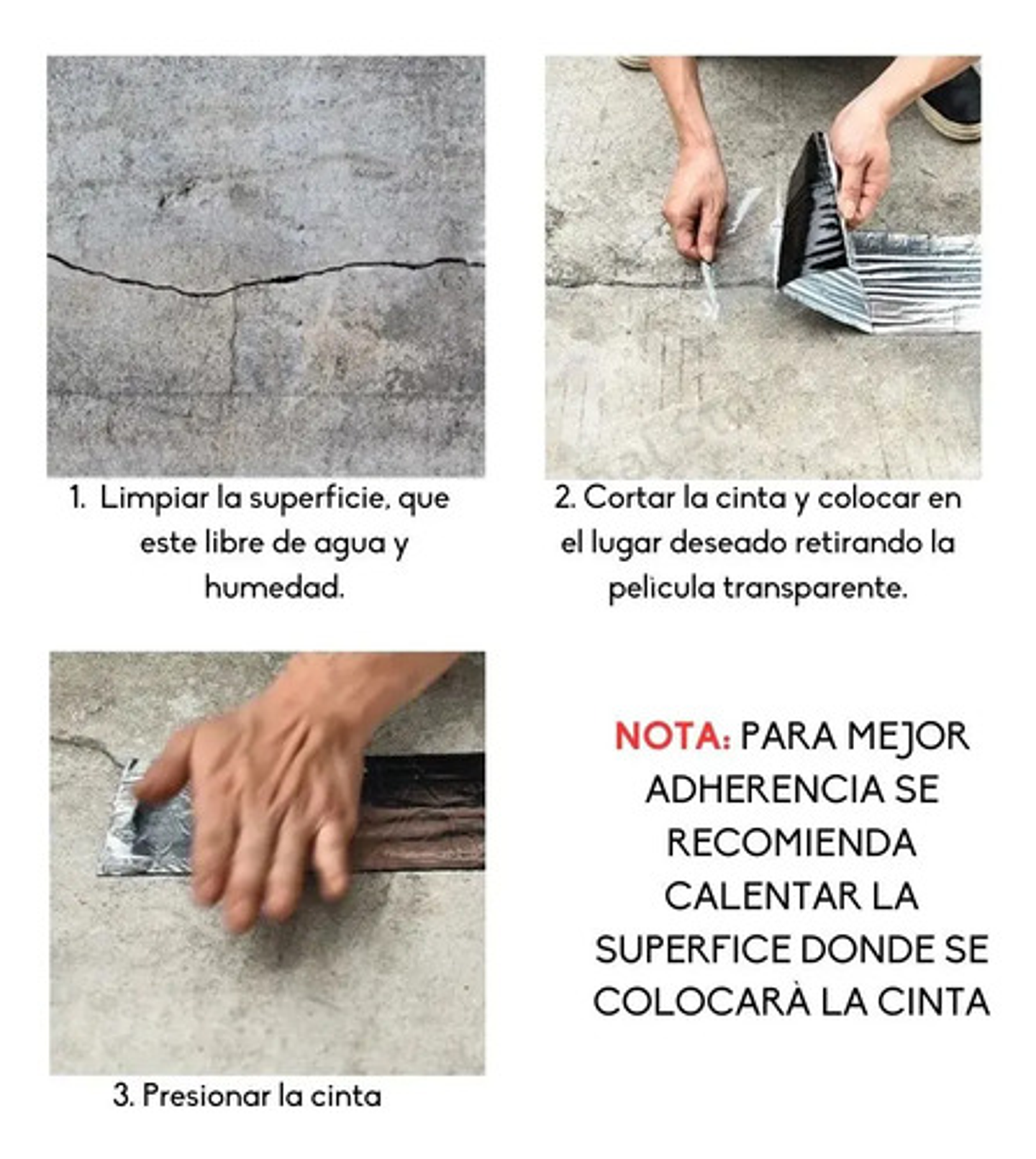 1. Limpiar la superficie, que este libre de agua y humedad.

2. Cortar la cinta y colocar en el lugar deseado retirando la pelicula transparente.

3. Presionar la cinta

NOTA: PARA MEJOR ADHERENCIA SE RECOMIENDA CALENTAR LA SUPERFICE DONDE SE COLOCARÀ LA CINTA