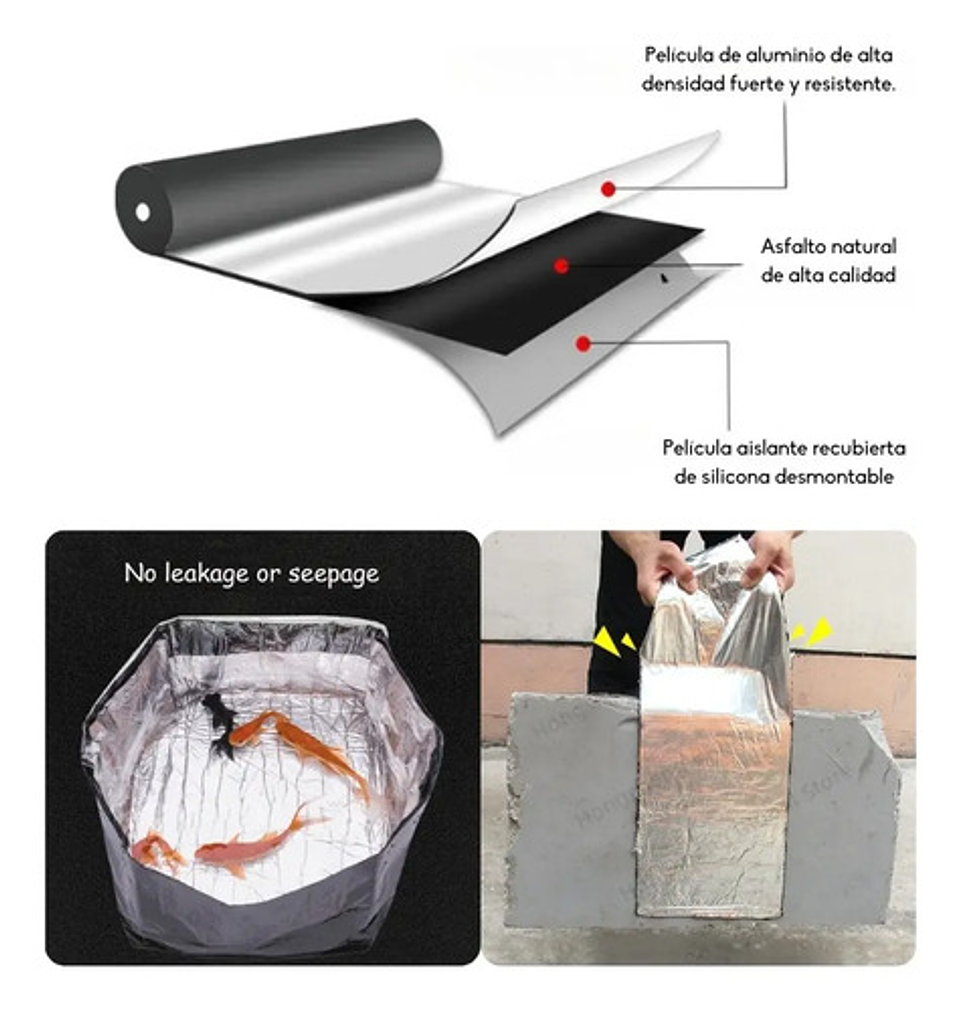 Película de aluminio de alta densidad fuerte y resistente.

Asfalto natural de alta calidad

Película aislante recubierta de silicona desmontable

No leakage or seepage