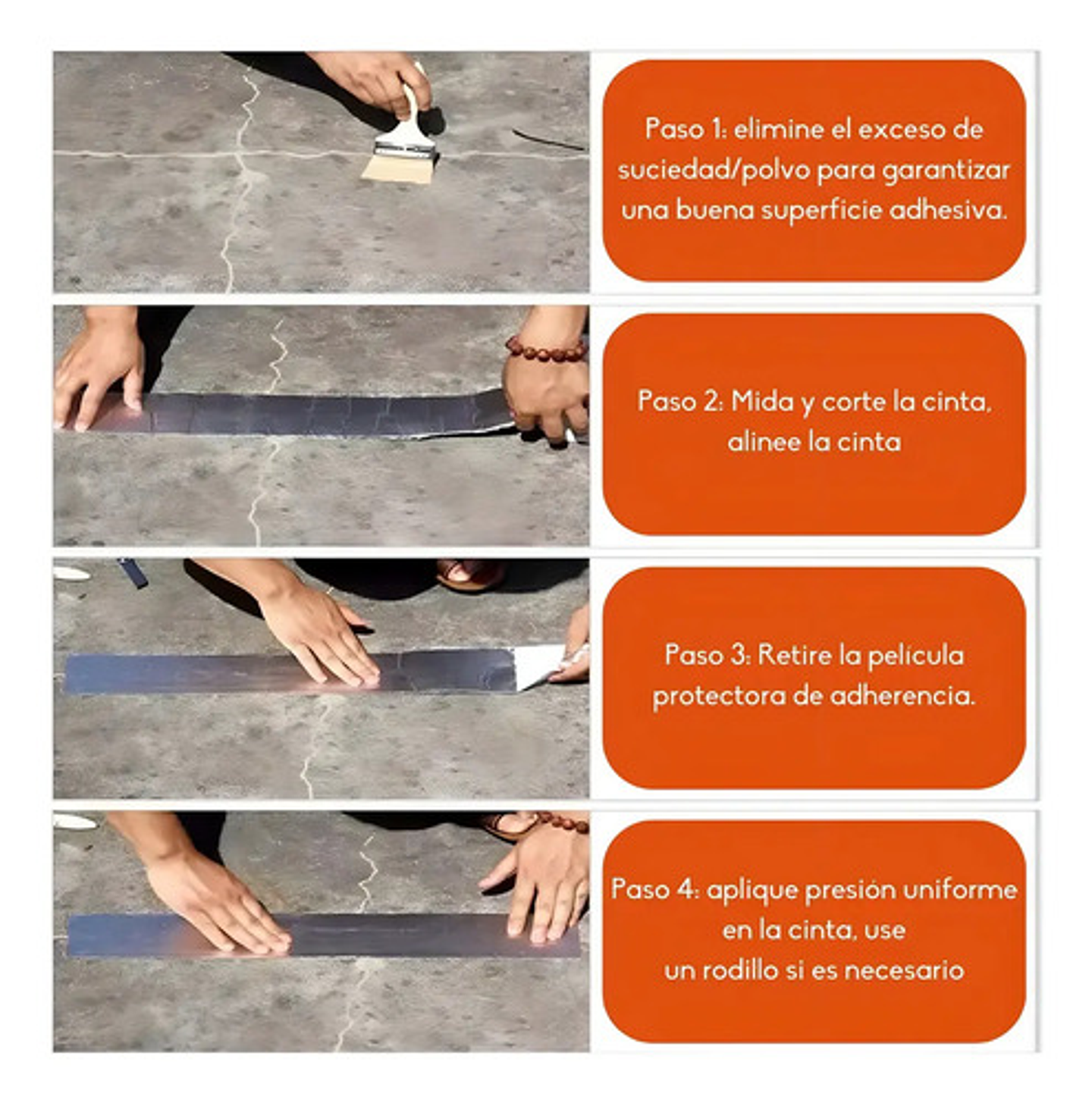 Paso 1: elimine el exceso de suciedad/polvo para garantizar una buena superficie adhesiva.

Paso 2: Mida y corte la cinta, alinee la cinta

Paso 3: Retire la película protectora de adherencia.

Paso 4: aplique presión uniforme en la cinta, use un rodillo si es necesario