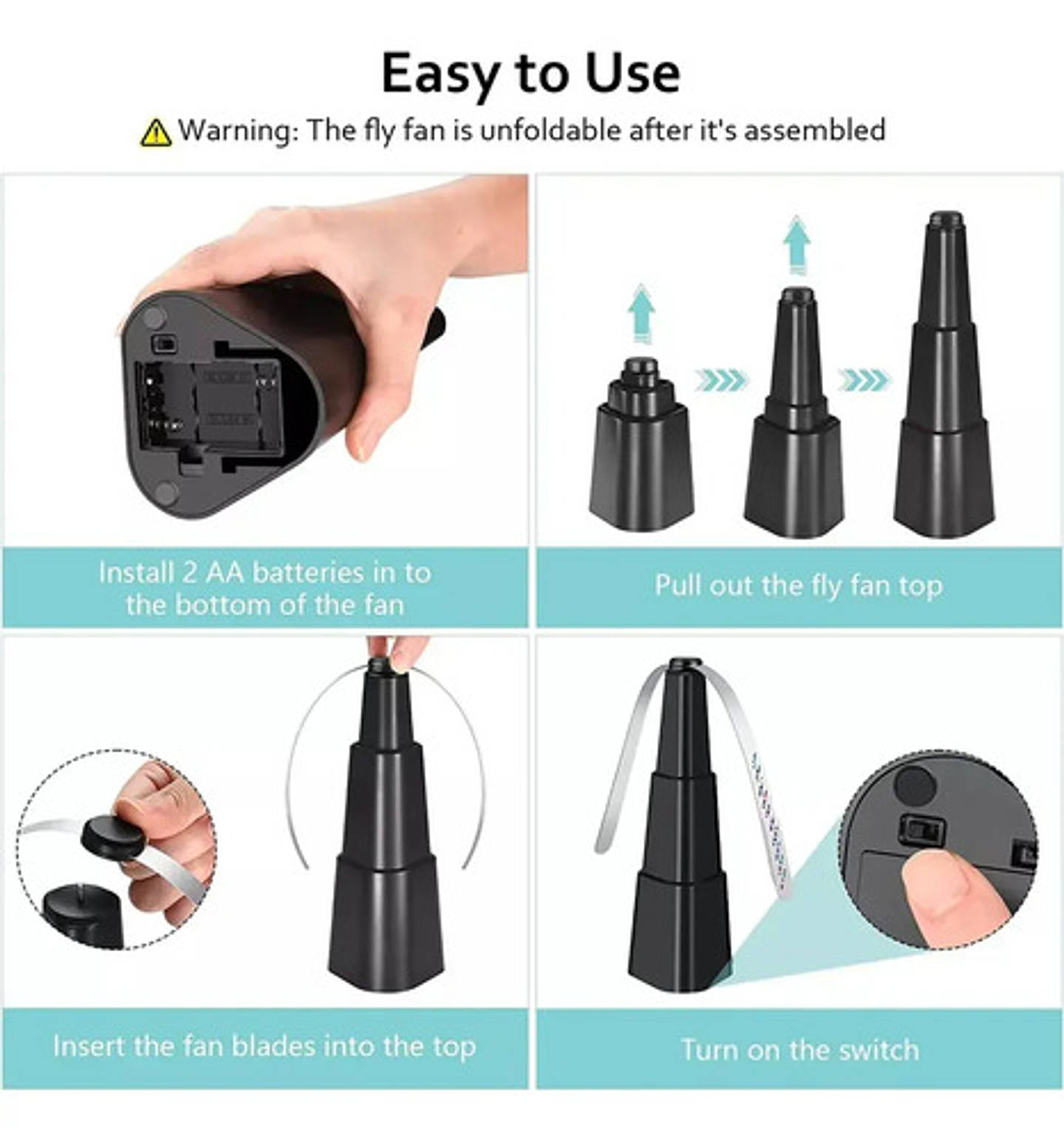 Easy to Use

Warning: The fly fan is unfoldable after it's assembled

Install 2 AA batteries in to the bottom of the fan

Pull out the fly fan top

Insert the fan blades into the top

Turn on the switch