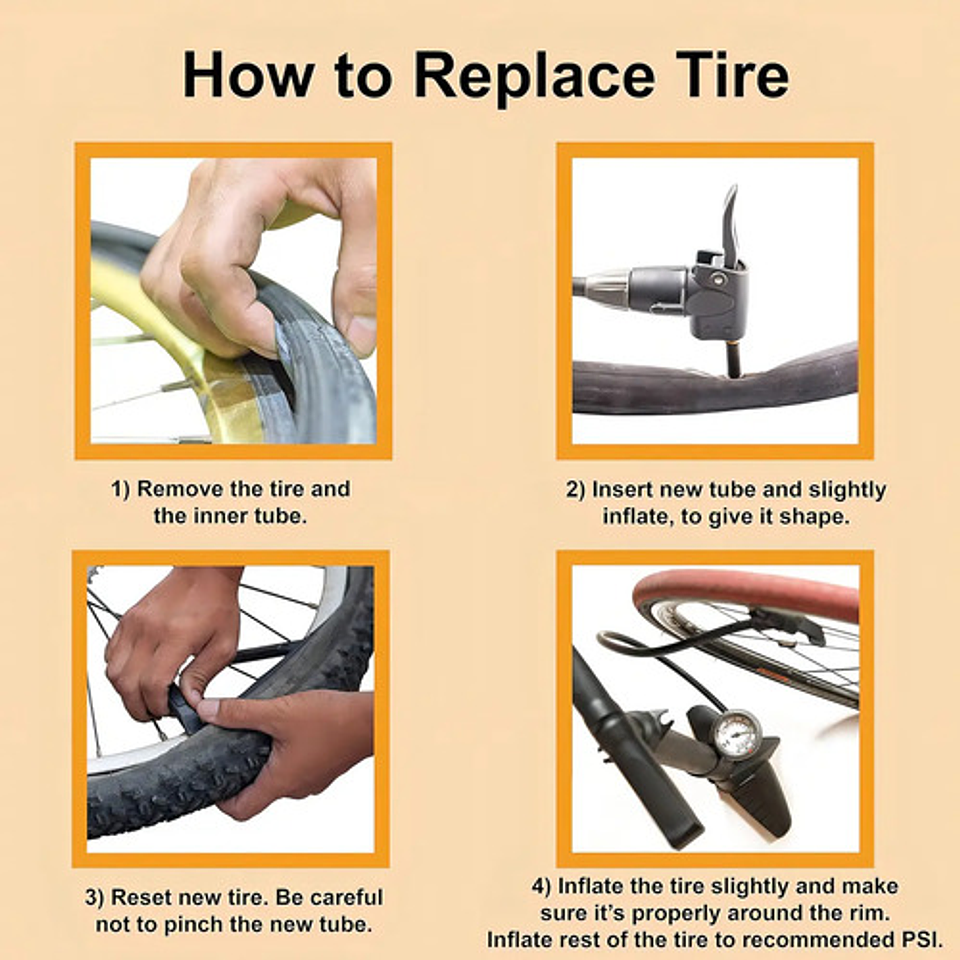 How to Replace Tire

1) Remove the tire and the inner tube.

2) Insert new tube and slightly inflate, to give it shape.

3) Reset new tire. Be careful not to pinch the new tube.

4) Inflate the tire slightly and make sure it's properly around the rim. Inflate rest of the tire to recommended PSI.