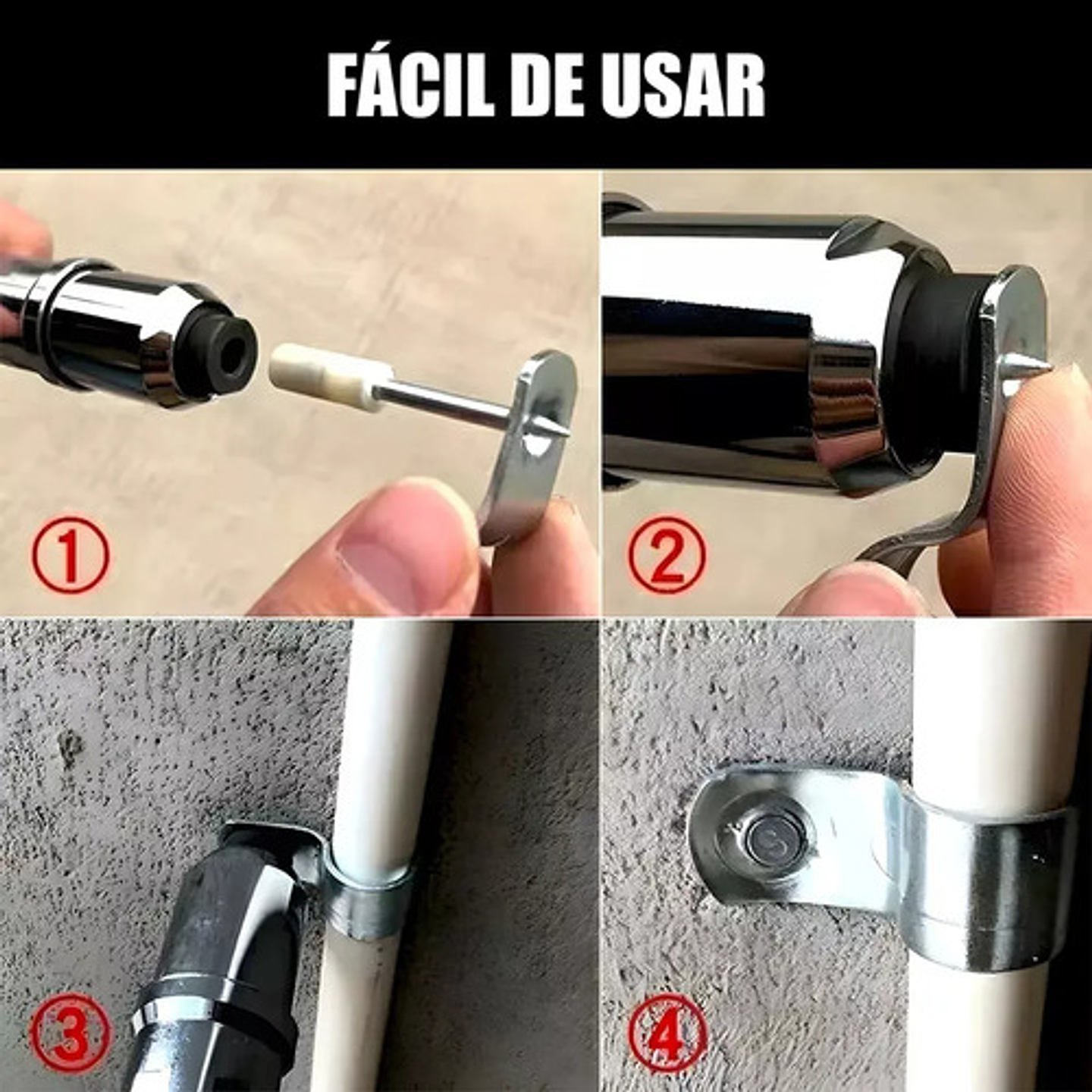 FÁCIL DE USAR

①

②

③

④