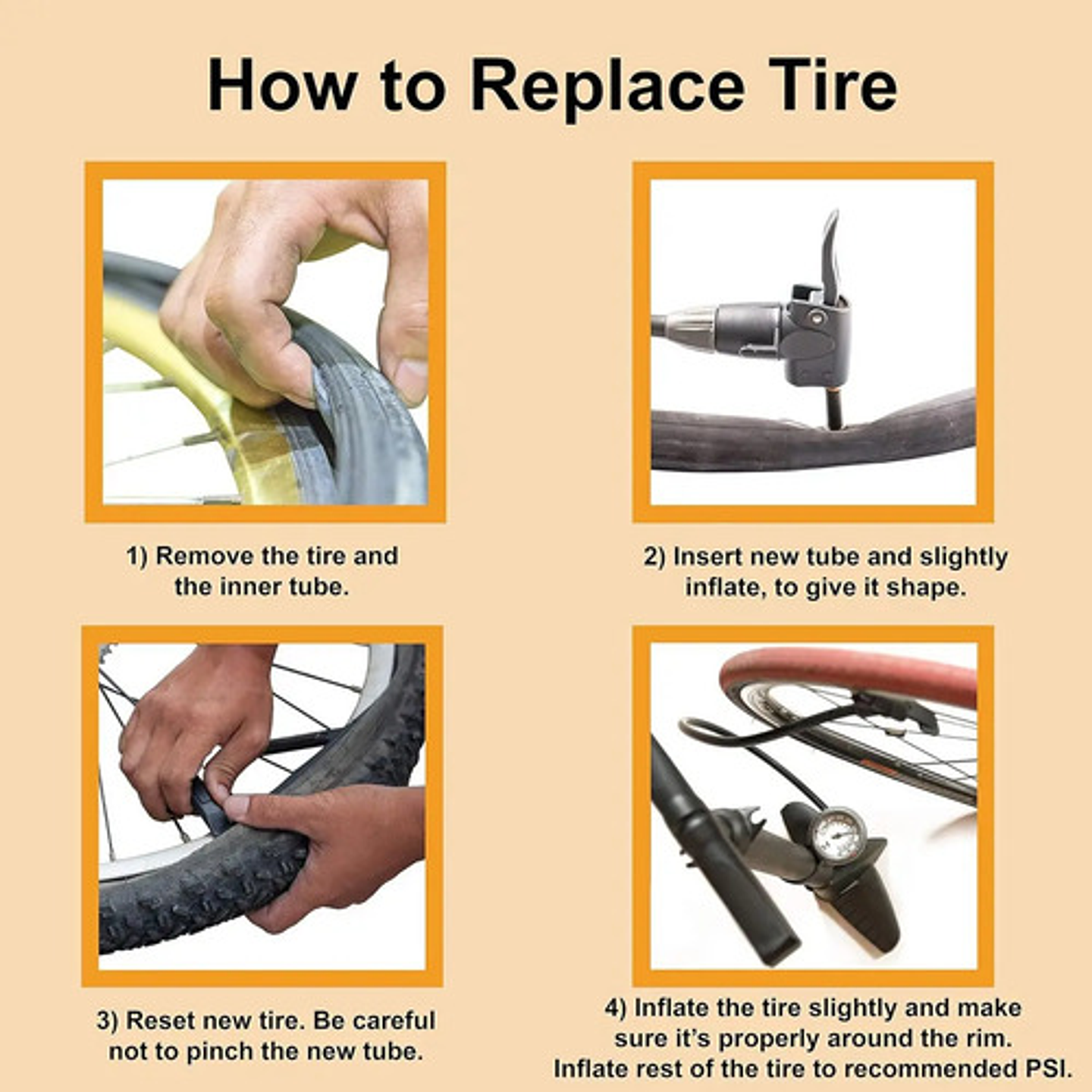 How to Replace Tire

1) Remove the tire and the inner tube.

2) Insert new tube and slightly inflate, to give it shape.

3) Reset new tire. Be careful not to pinch the new tube.

4) Inflate the tire slightly and make sure it's properly around the rim. Inflate rest of the tire to recommended PSI.