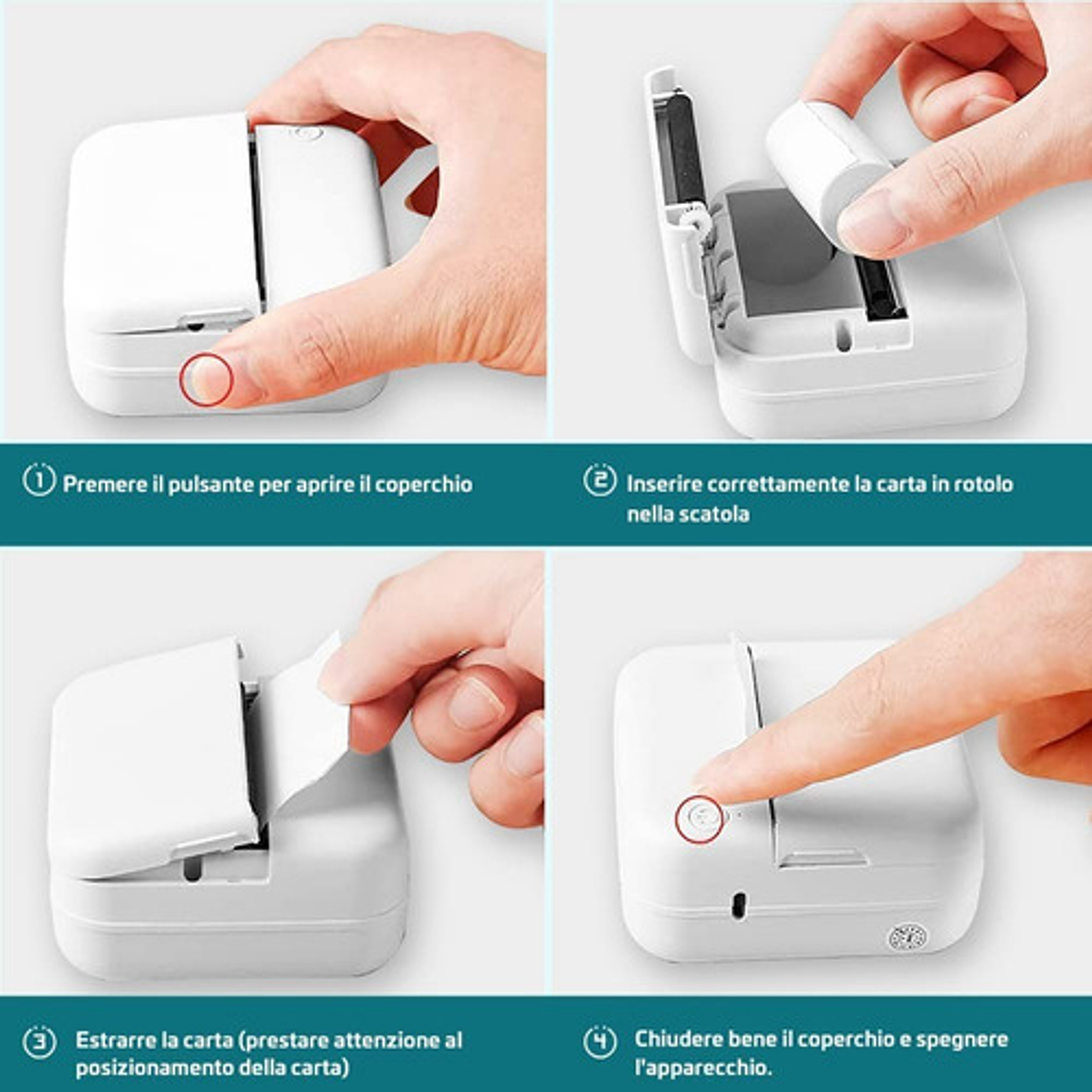 1 Premere il pulsante per aprire il coperchio

2 Inserire correttamente la carta in rotolo nella scatola

3 Estrarre la carta (prestare attenzione al posizionamento della carta)

4 Chiudere bene il coperchio e spegnere l'apparecchio.