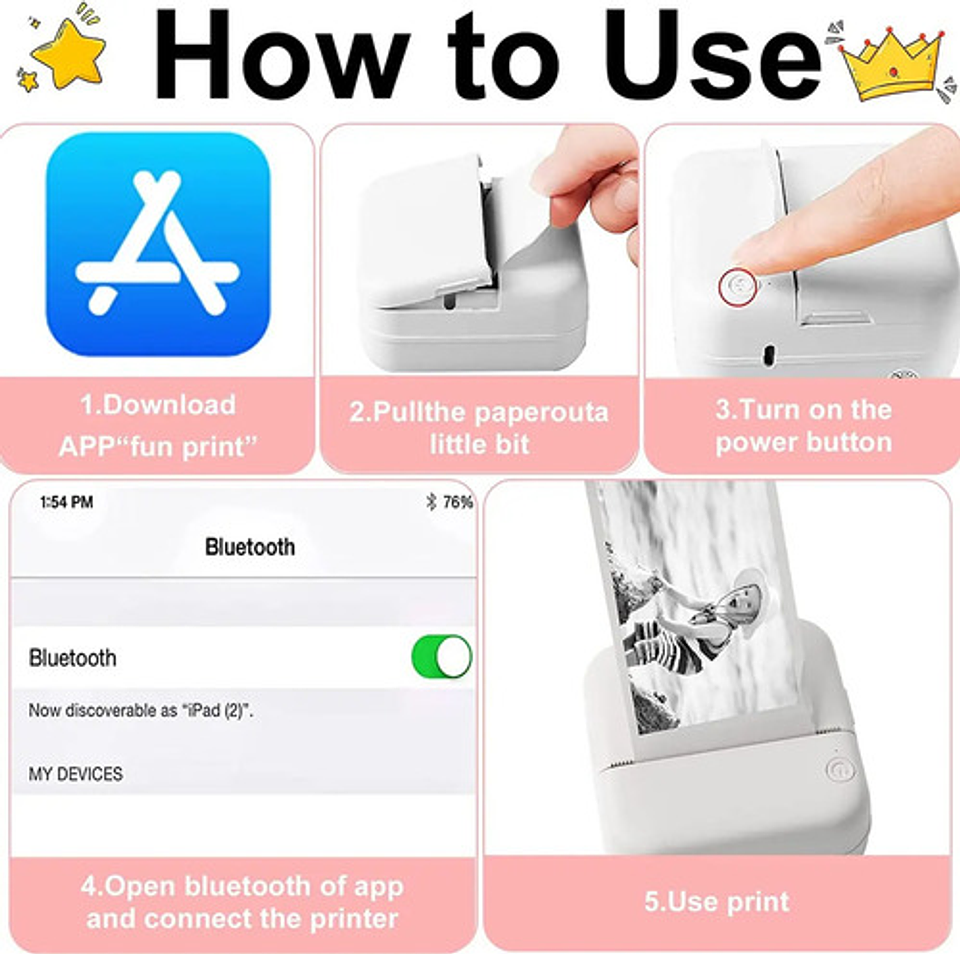 How to Use

1.Download APP“fun print”

2.Pullthe paperouta little bit

3.Turn on the power button

1:54 PM

76%

Bluetooth

Bluetooth

Now discoverable as “iPad (2)”.

MY DEVICES

4.Open bluetooth of app and connect the printer

5.Use print