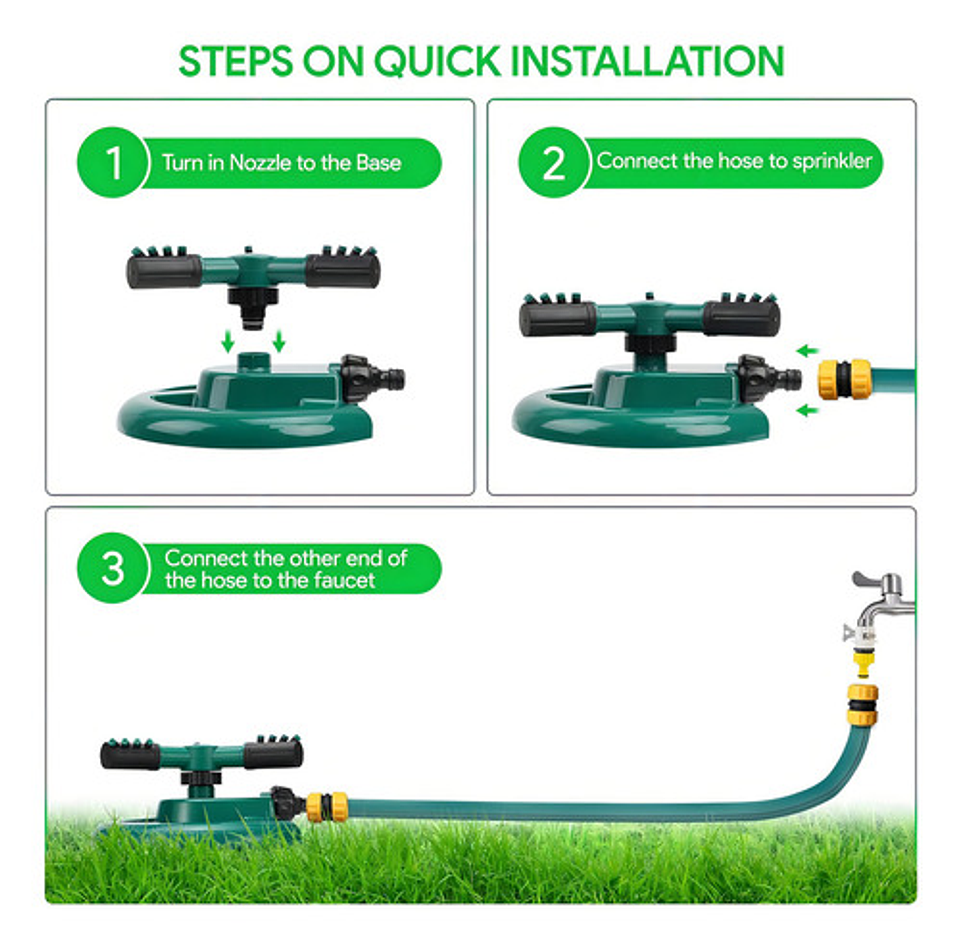 STEPS ON QUICK INSTALLATION

1 Turn in Nozzle to the Base

2 Connect the hose to sprinkler

3 Connect the other end of the hose to the faucet