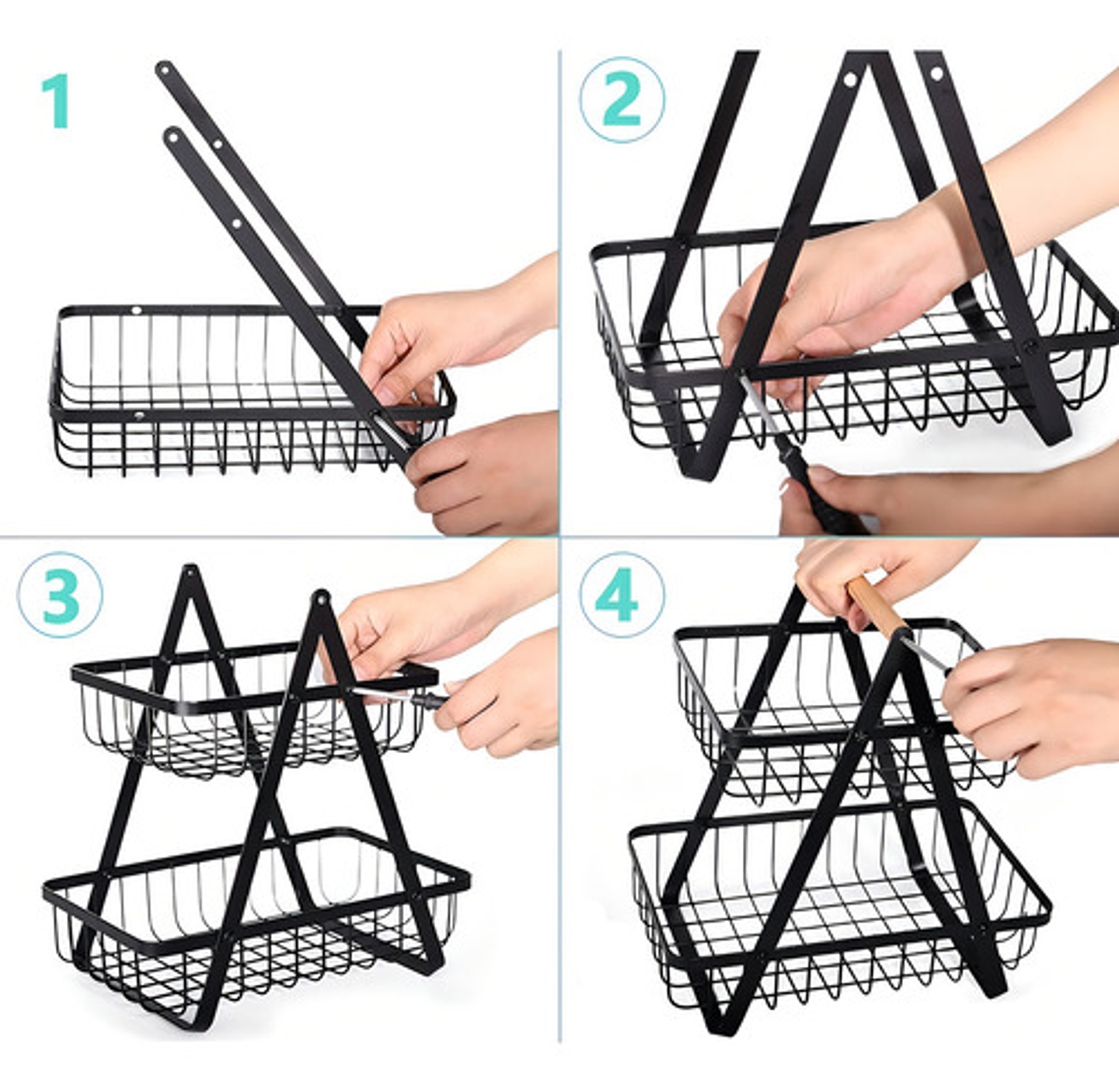 1

2

3

4