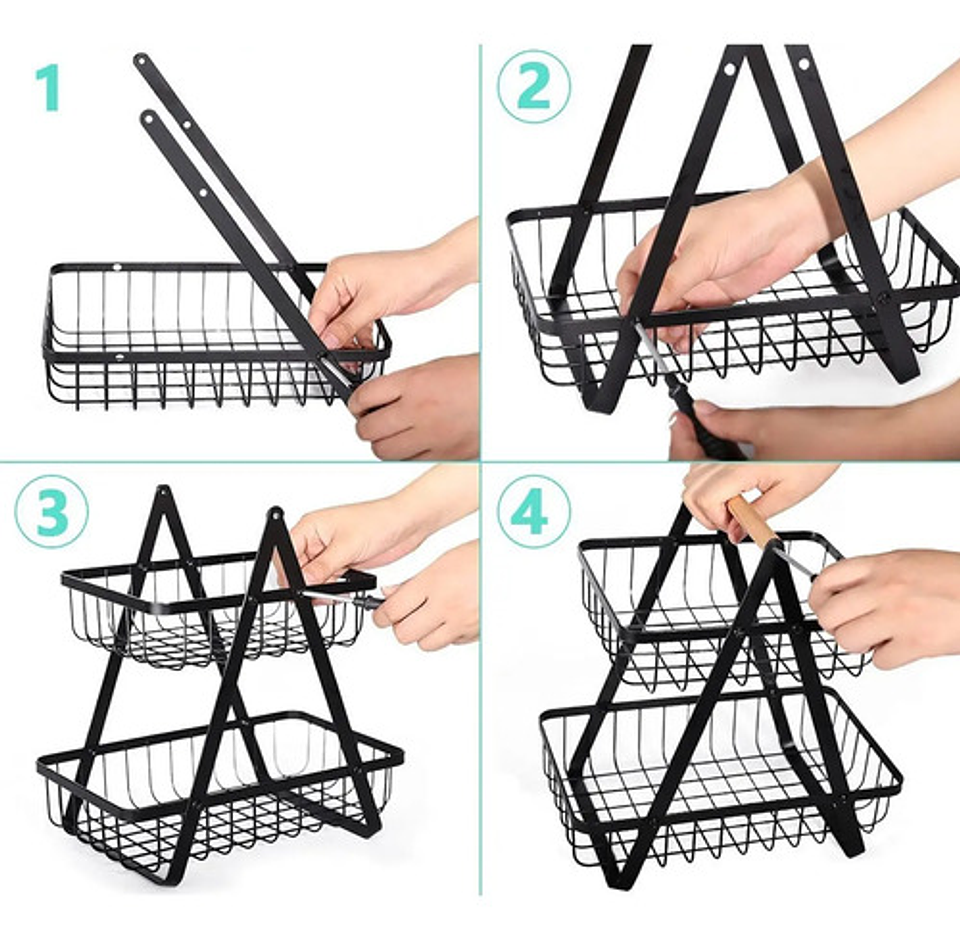 1

2

3

4