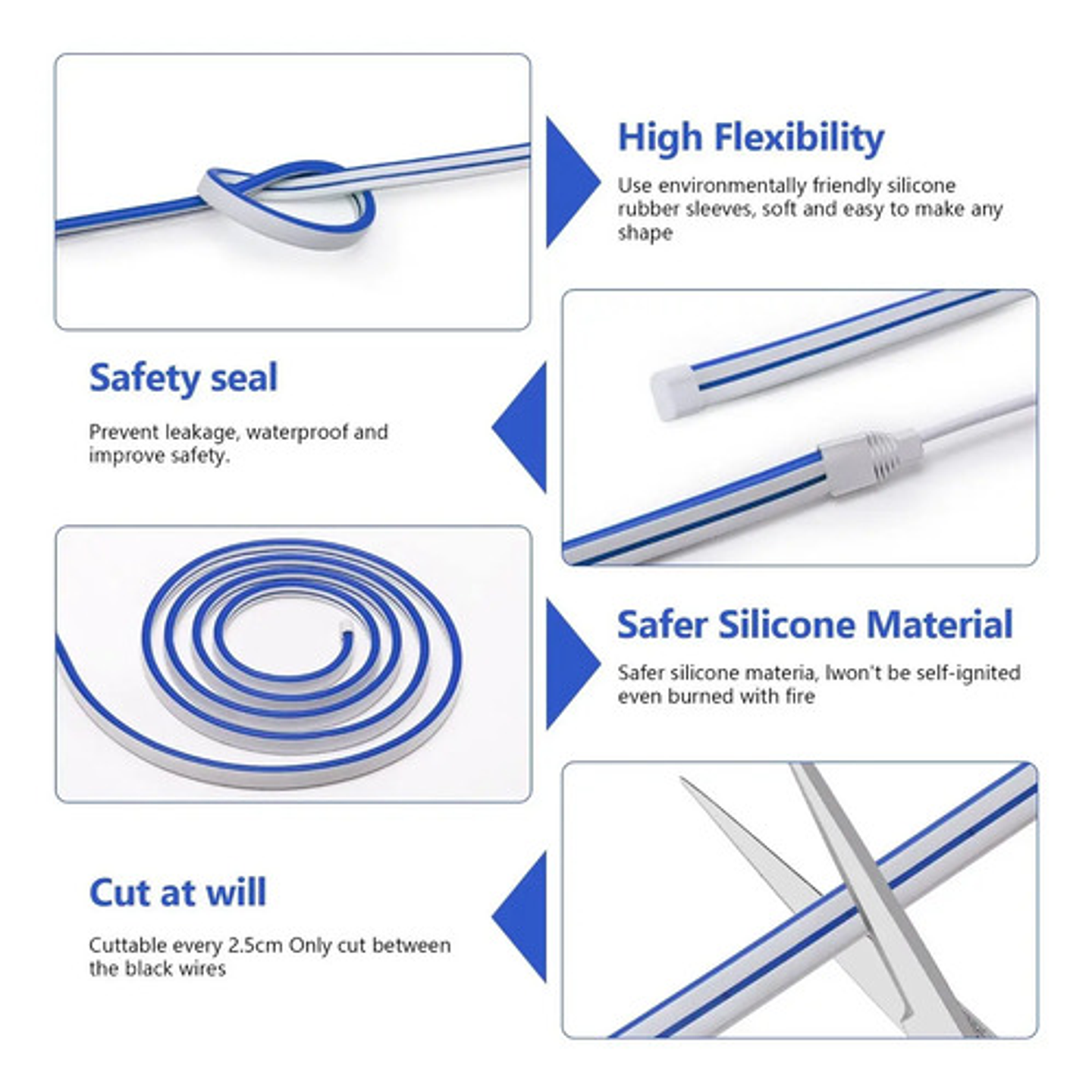 High Flexibility

Use environmentally friendly silicone rubber sleeves, soft and easy to make any shape

Safety seal

Prevent leakage, waterproof and improve safety.

Safer Silicone Material

Safer silicone materia, lwon't be self-ignited even burned with fire

Cut at will

Cuttable every 2.5cm Only cut between the black wires