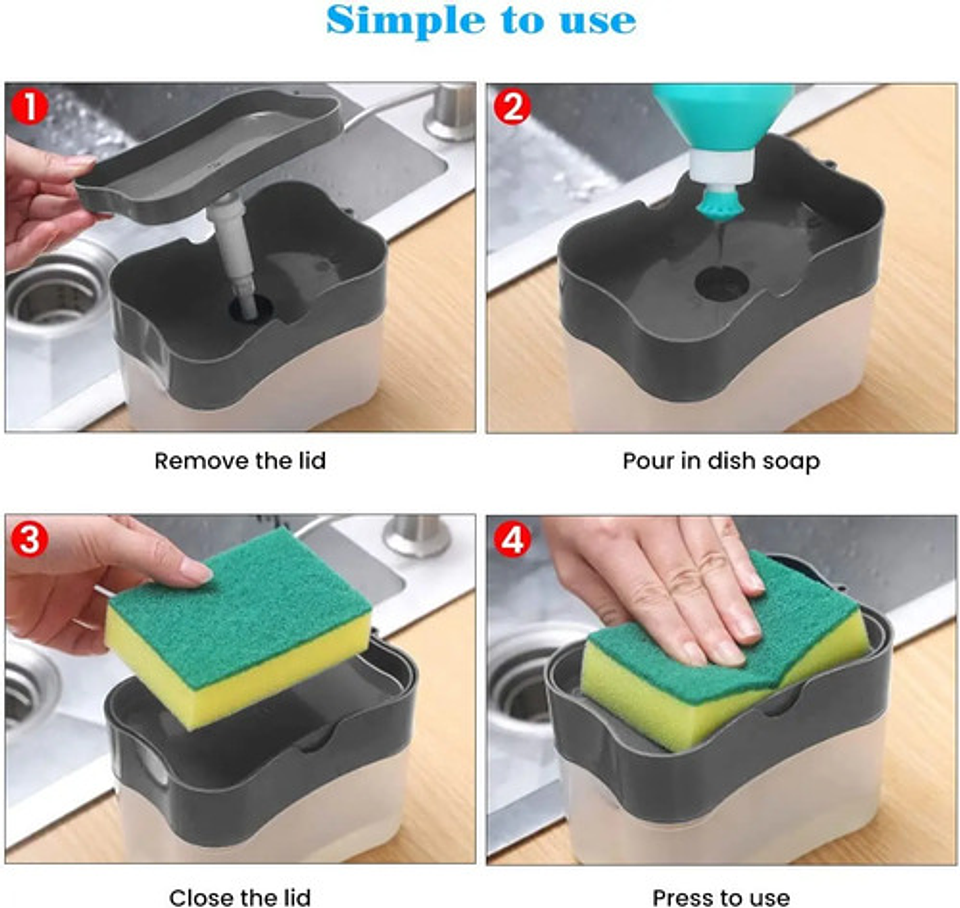 Simple to use

1

Remove the lid

2

Pour in dish soap

3

Close the lid

4

Press to use