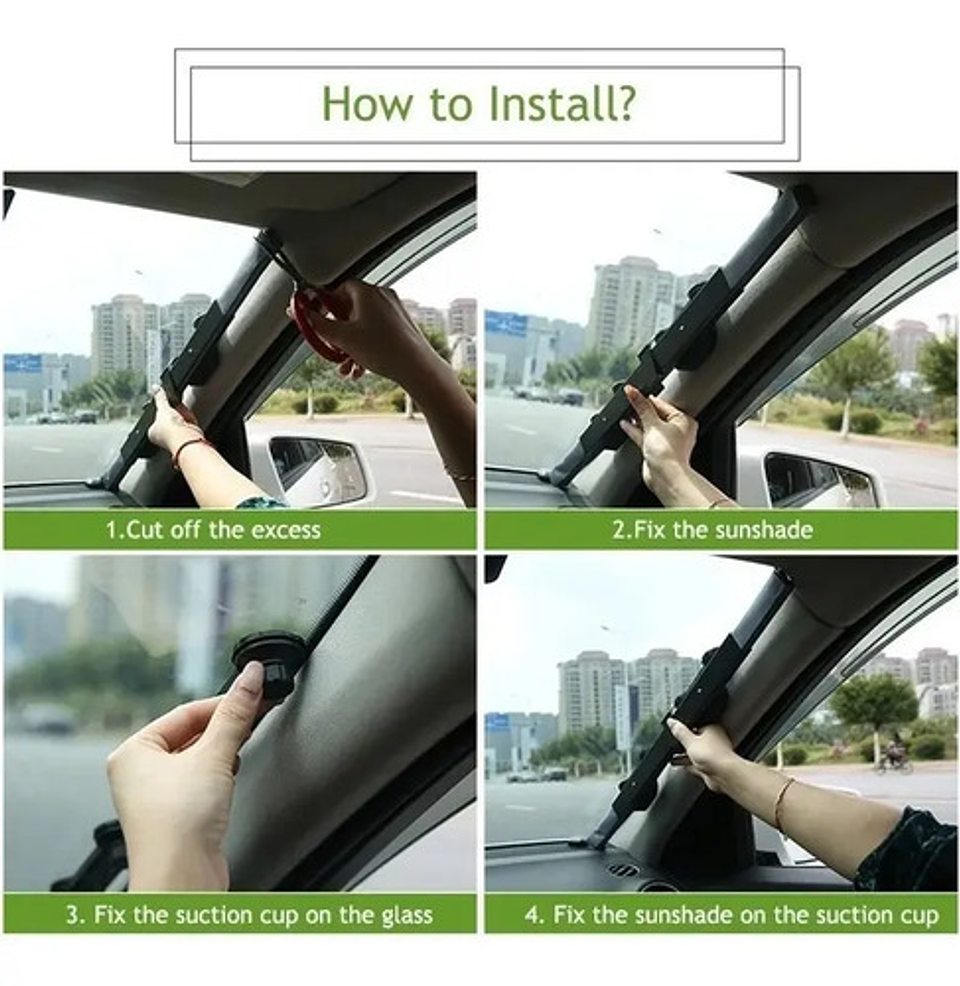 How to Install?

1.Cut off the excess

2.Fix the sunshade

3. Fix the suction cup on the glass

4. Fix the sunshade on the suction cup