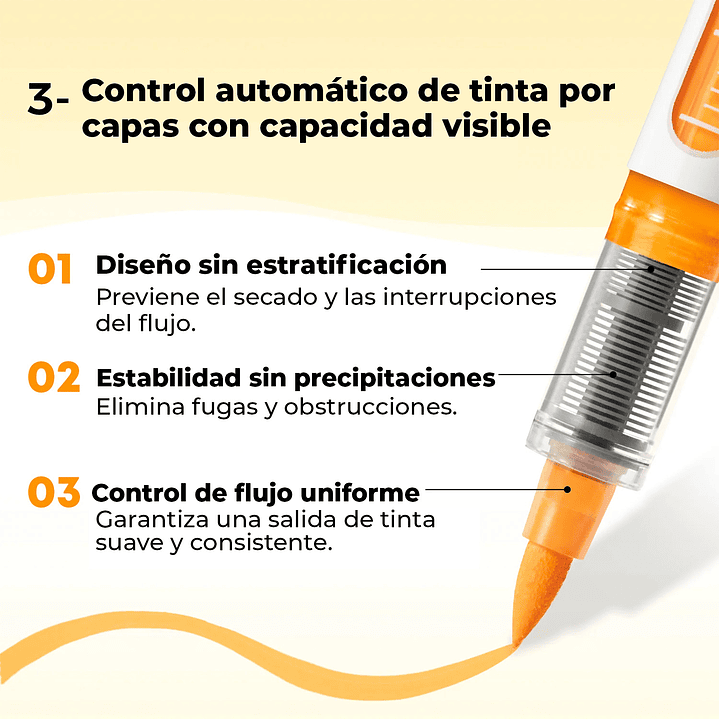 3- Control automático de tinta por capas con capacidad visible

01 Diseño sin estratificación
Previene el secado y las interrupciones del flujo.

02 Estabilidad sin precipitaciones
Elimina fugas y obstrucciones.

03 Control de flujo uniforme
Garantiza una salida de tinta suave y consistente.