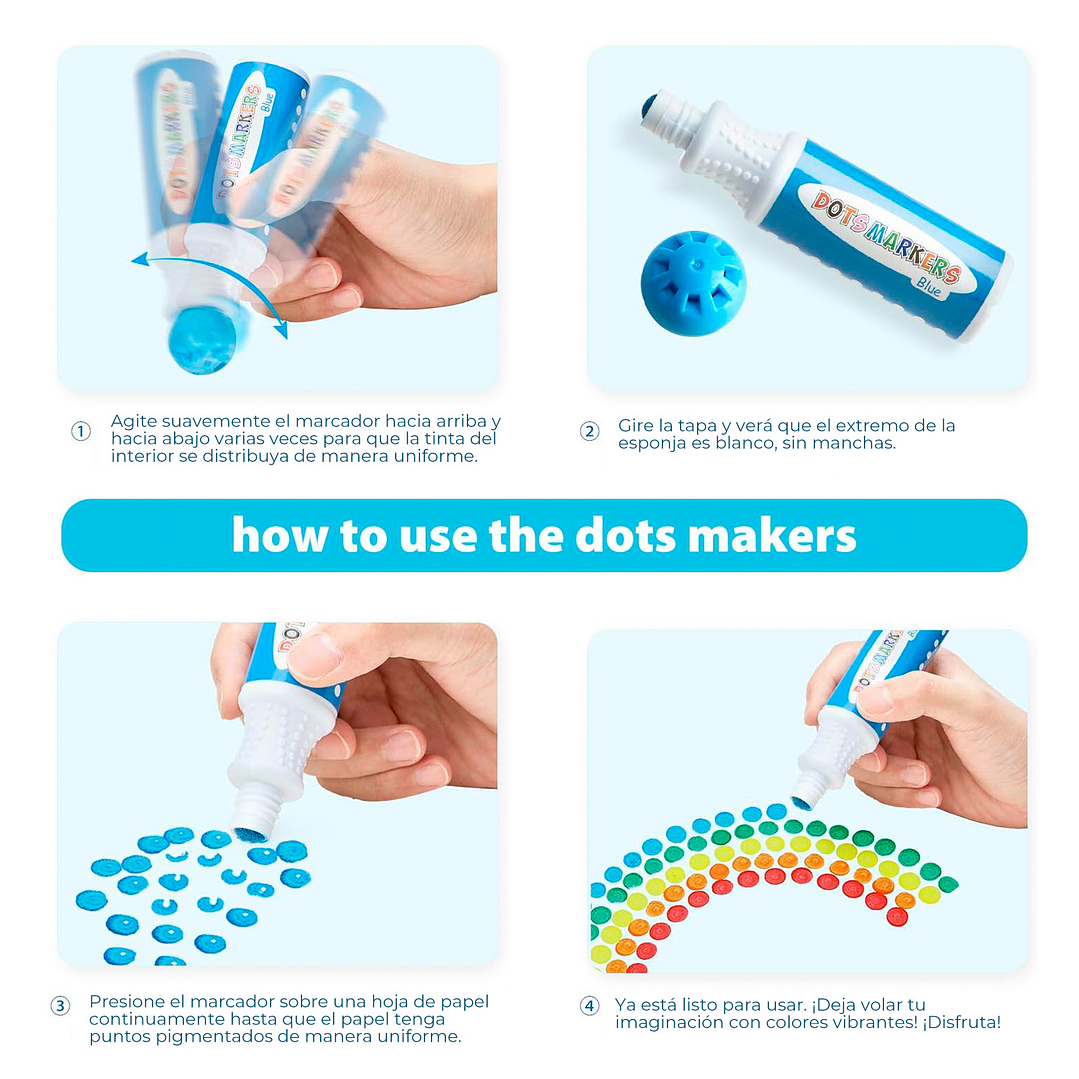 DOTS MARKERS
Blue

DOTS MARKERS
Blue

① Agite suavemente el marcador hacia arriba y hacia abajo varias veces para que la tinta del interior se distribuya de manera uniforme.

② Gire la tapa y verá que el extremo de la esponja es blanco, sin manchas.

how to use the dots makers

DOTS MARKERS

DOTS MARKERS

③ Presione el marcador sobre una hoja de papel continuamente hasta que el papel tenga puntos pigmentados de manera uniforme.

④ Ya está listo para usar. ¡Deja volar tu imaginación con colores vibrantes! ¡Disfruta!