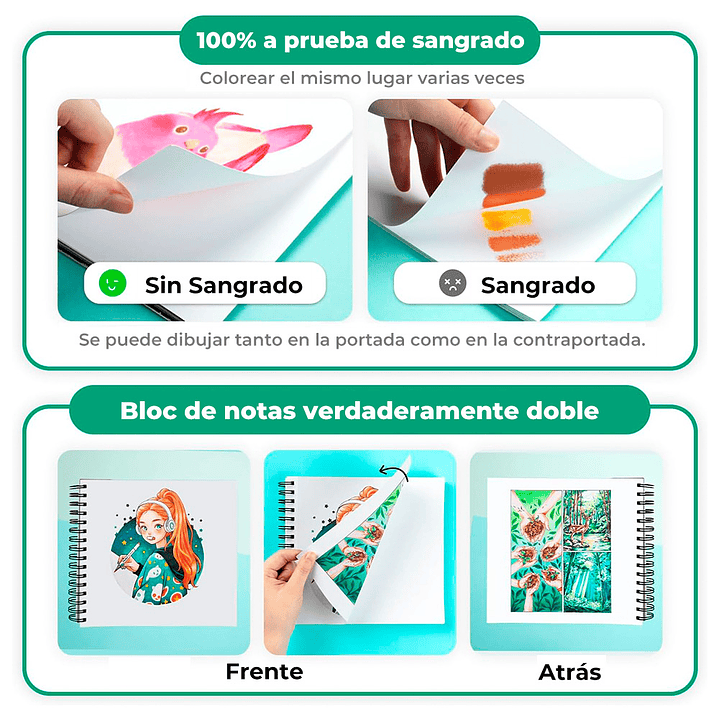 100% a prueba de sangrado

Colorear el mismo lugar varias veces

Sin Sangrado

Sangrado

Se puede dibujar tanto en la portada como en la contraportada.

Bloc de notas verdaderamente doble

Frente

Atrás