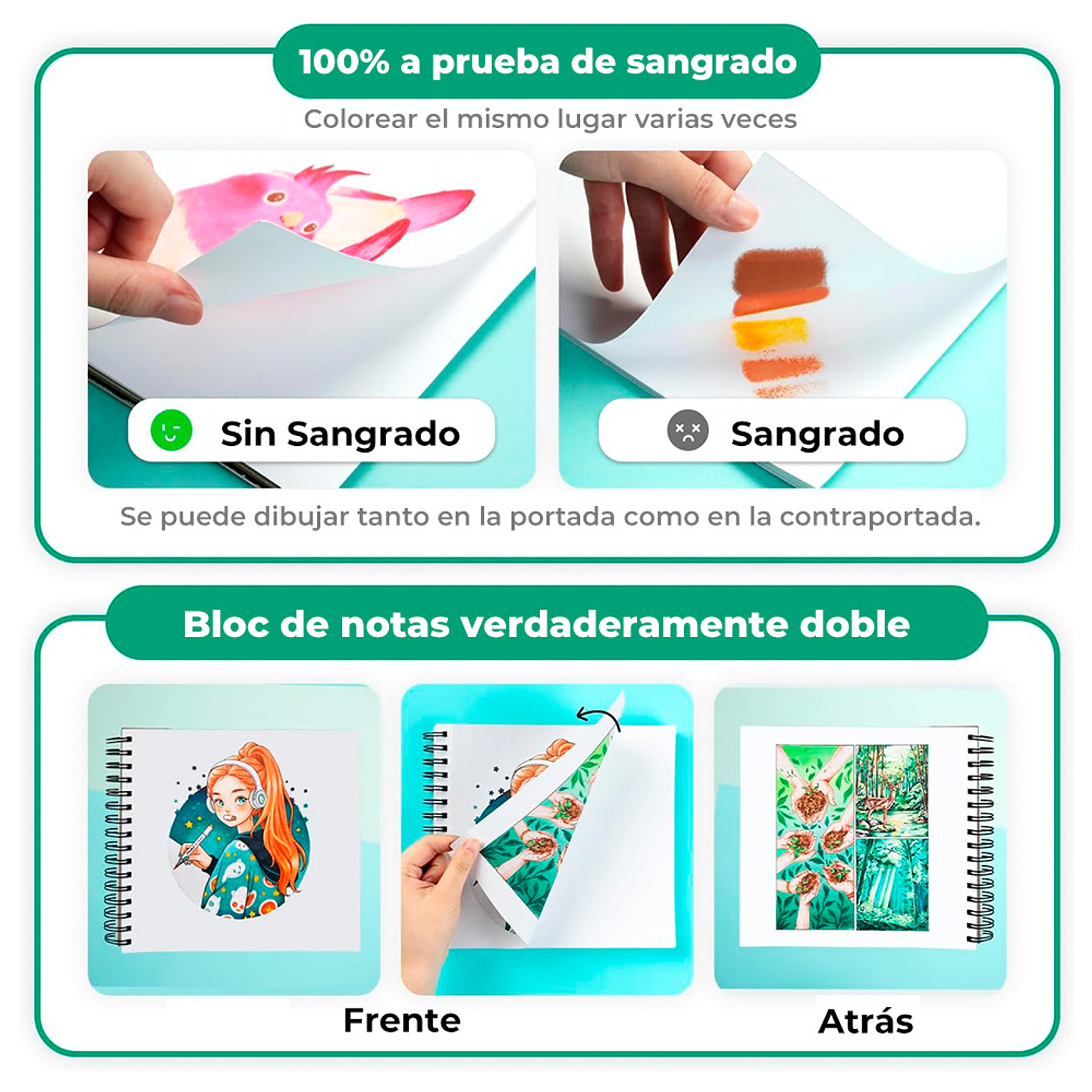 100% a prueba de sangrado

Colorear el mismo lugar varias veces

Sin Sangrado

Sangrado

Se puede dibujar tanto en la portada como en la contraportada.

Bloc de notas verdaderamente doble

Frente

Atrás