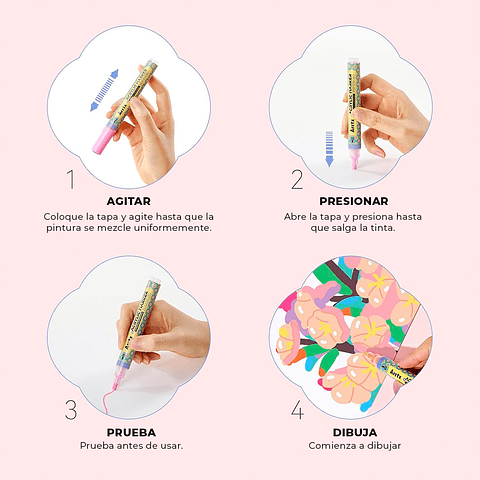 1
AGITAR
Coloque la tapa y agite hasta que la pintura se mezcle uniformemente.

2
PRESIONAR
Abre la tapa y presiona hasta que salga la tinta.

3
PRUEBA
Prueba antes de usar.

4
DIBUJA
Comienza a dibujar