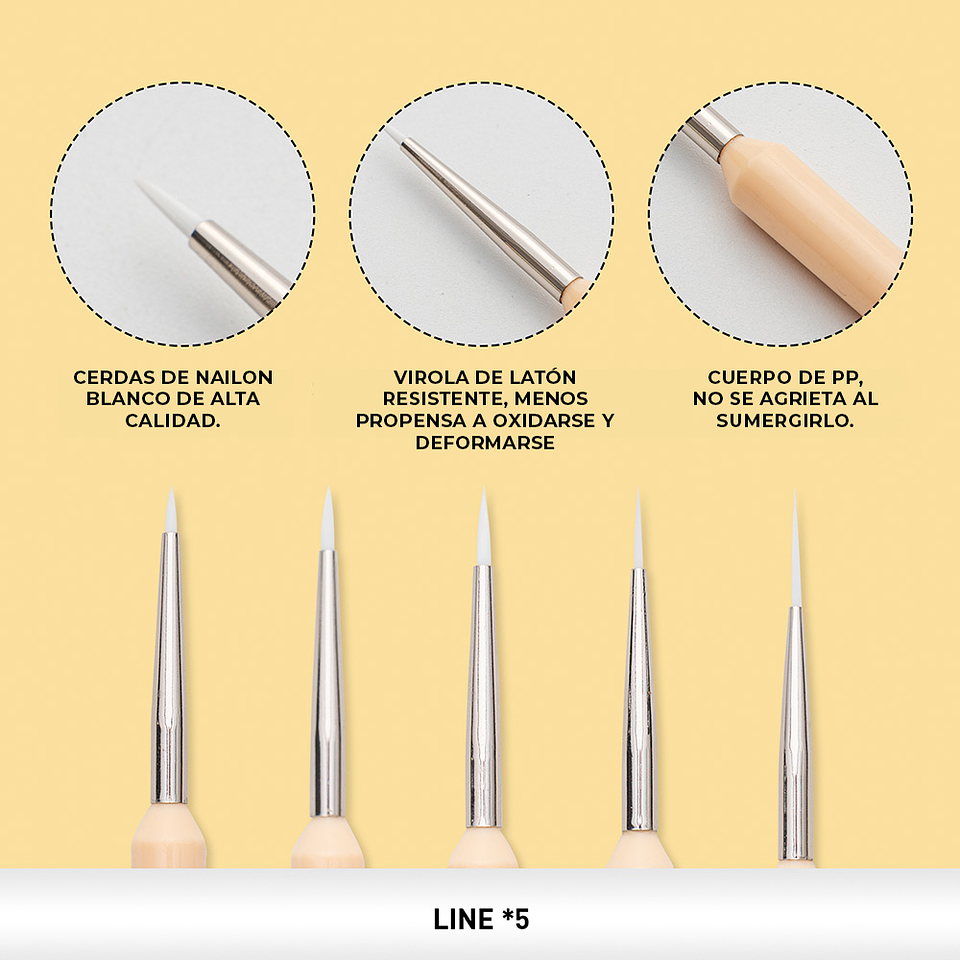 CERDAS DE NAILON BLANCO DE ALTA CALIDAD.

VIROLA DE LATÓN RESISTENTE, MENOS PROPENSA A OXIDARSE Y DEFORMARSE

CUERPO DE PP, NO SE AGRIETA AL SUMERGIRLO.

LINE *5