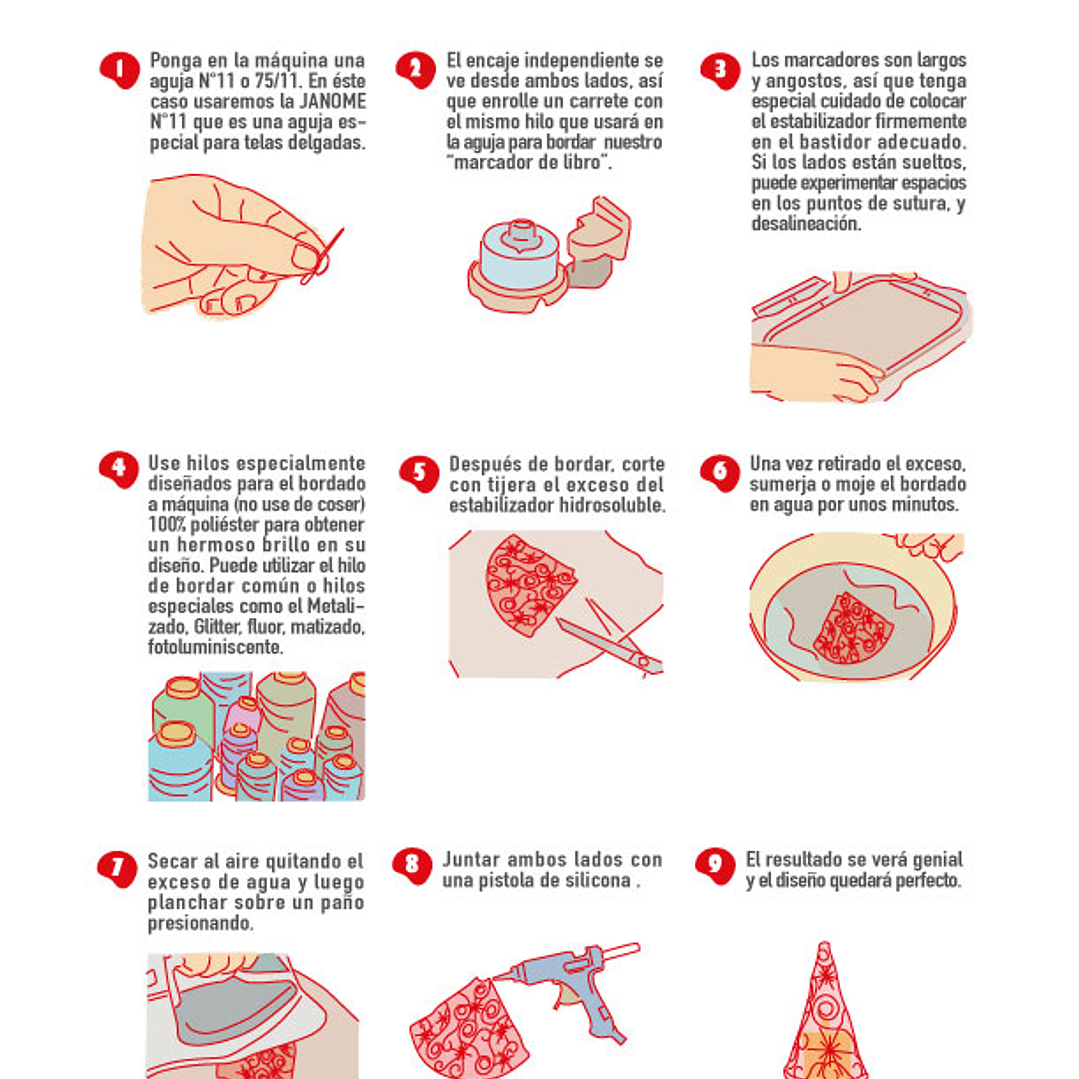 1 Ponga en la máquina una aguja N°11 o 75/11. En éste caso usaremos la JANOME N°11 que es una aguja especial para telas delgadas.

2 El encaje independiente se ve desde ambos lados, así que enrolle un carrete con el mismo hilo que usará en la aguja para bordar nuestro "marcador de libro".

3 Los marcadores son largos y angostos, así que tenga especial cuidado de colocar el estabilizador firmemente en el bastidor adecuado. Si los lados están sueltos, puede experimentar espacios en los puntos de sutura, y desalineación.

4 Use hilos especialmente diseñados para el bordado a máquina (no use de coser) 100% poliéster para obtener un hermoso brillo en su diseño. Puede utilizar el hilo de bordar común o hilos especiales como el Metalizado, Glitter, fluor, matizado, fotoluminiscente.

5 Después de bordar, corte con tijera el exceso del estabilizador hidrosoluble.

6 Una vez retirado el exceso, sumerja o moje el bordado en agua por unos minutos.

7 Secar al aire quitando el exceso de agua y luego planchar sobre un paño presionando.

8 Juntar ambos lados con una pistola de silicona .

9 El resultado se verá genial y el diseño quedará perfecto.