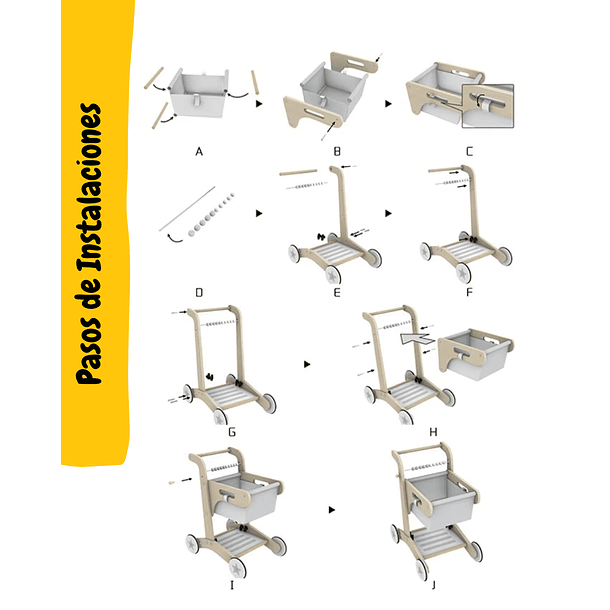 Pasos de Instalaciones

A

B

C

D

E

F

G

H

I

J