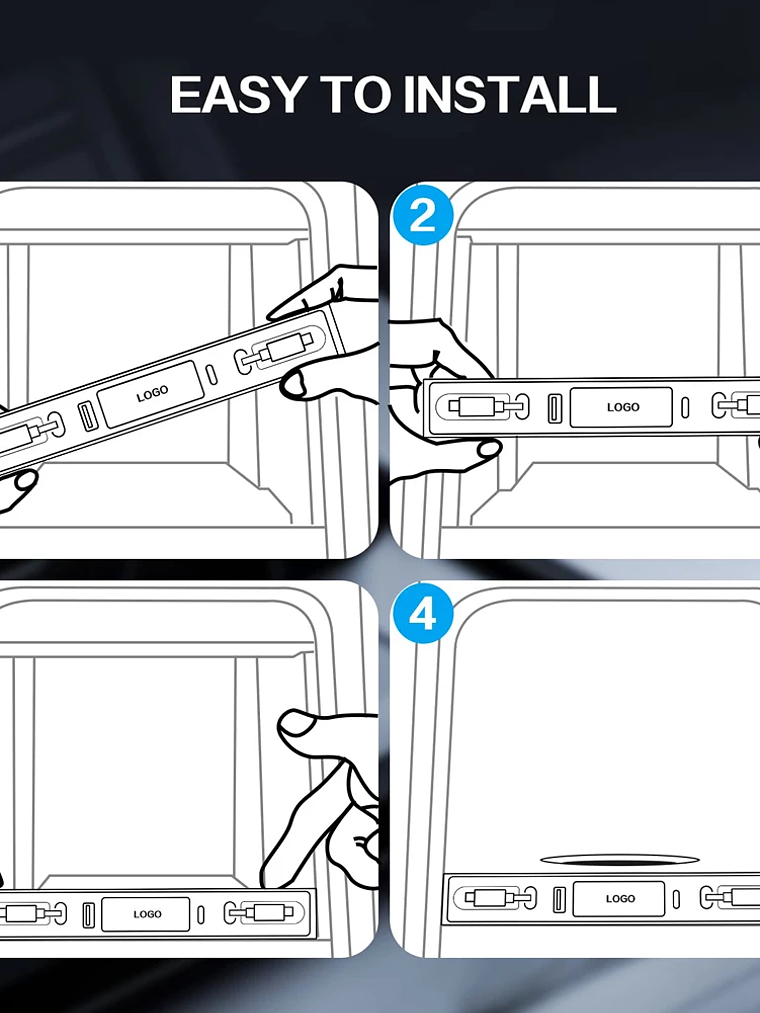 EASY TO INSTALL

LOGO

2

LOGO

LOGO

4

LOGO