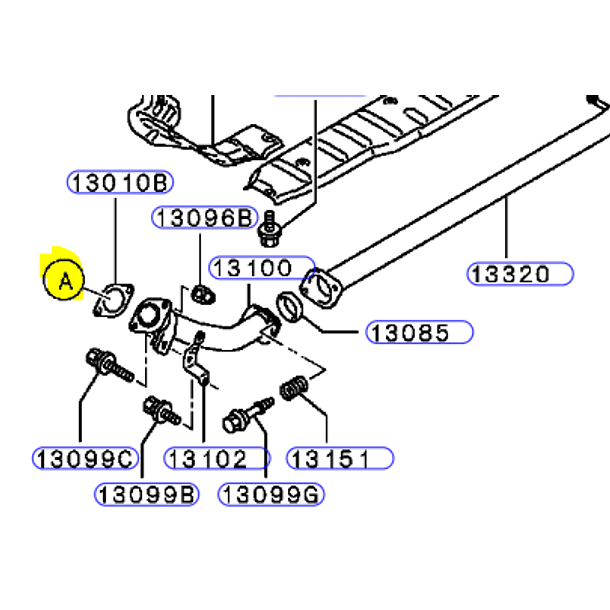 13010B
13096B
A
13100
13320
13085
13099C
13102
13151
13099B
13099G