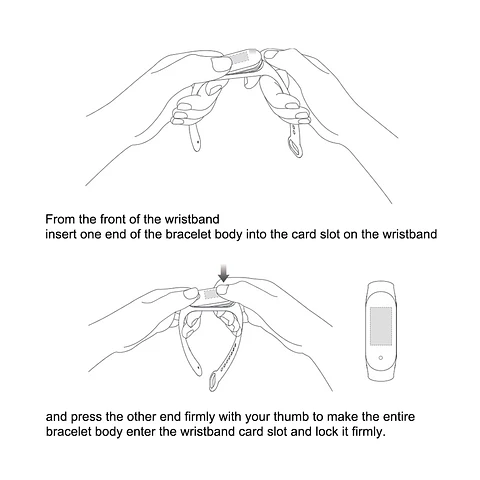 From the front of the wristband
insert one end of the bracelet body into the card slot on the wristband

and press the other end firmly with your thumb to make the entire bracelet body enter the wristband card slot and lock it firmly.