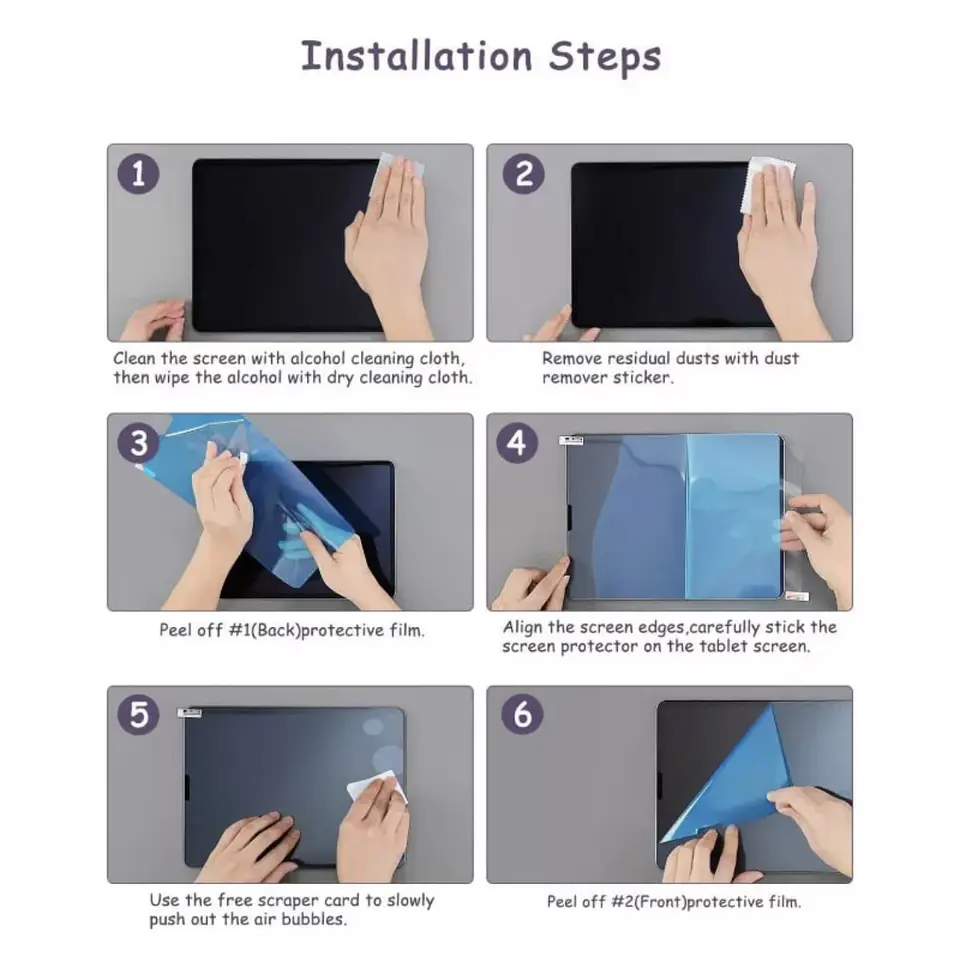 Installation Steps

1

Clean the screen with alcohol cleaning cloth, then wipe the alcohol with dry cleaning cloth.

2

Remove residual dusts with dust remover sticker.

3

Peel off #1(Back)protective film.

4

Align the screen edges,carefully stick the screen protector on the tablet screen.

5

Use the free scraper card to slowly push out the air bubbles.

6

Peel off #2(Front)protective film.