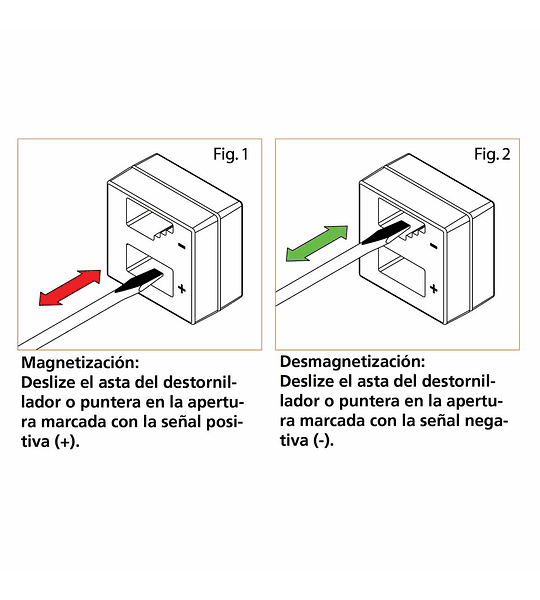 Fig. 1

-

+

Magnetización:
Deslize el asta del destornillador o puntera en la apertura marcada con la señal positiva (+).

Fig. 2

-

+

Desmagnetización:
Deslize el asta del destornillador o puntera en la apertura marcada con la señal negativa (-).