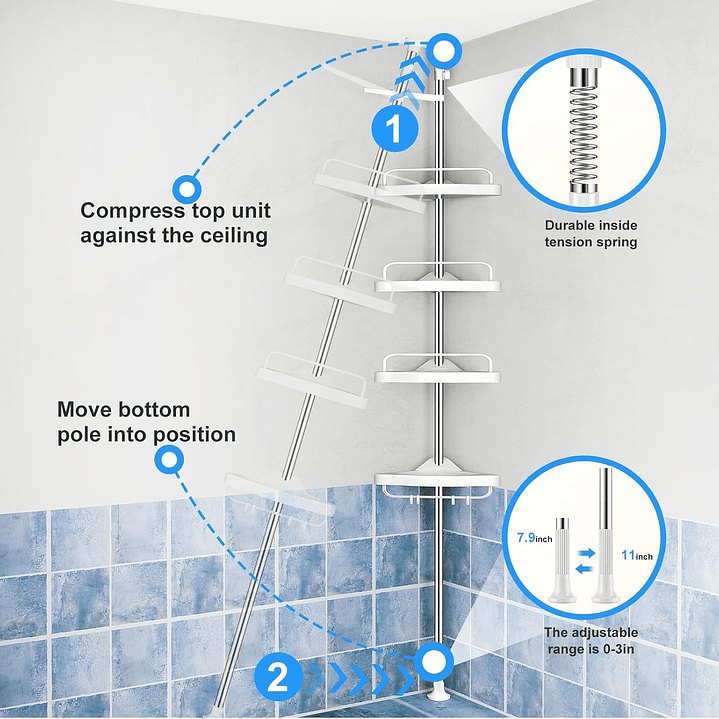 1

Compress top unit against the ceiling

Durable inside tension spring

Move bottom pole into position

7.9inch

11inch

The adjustable range is 0-3in

2