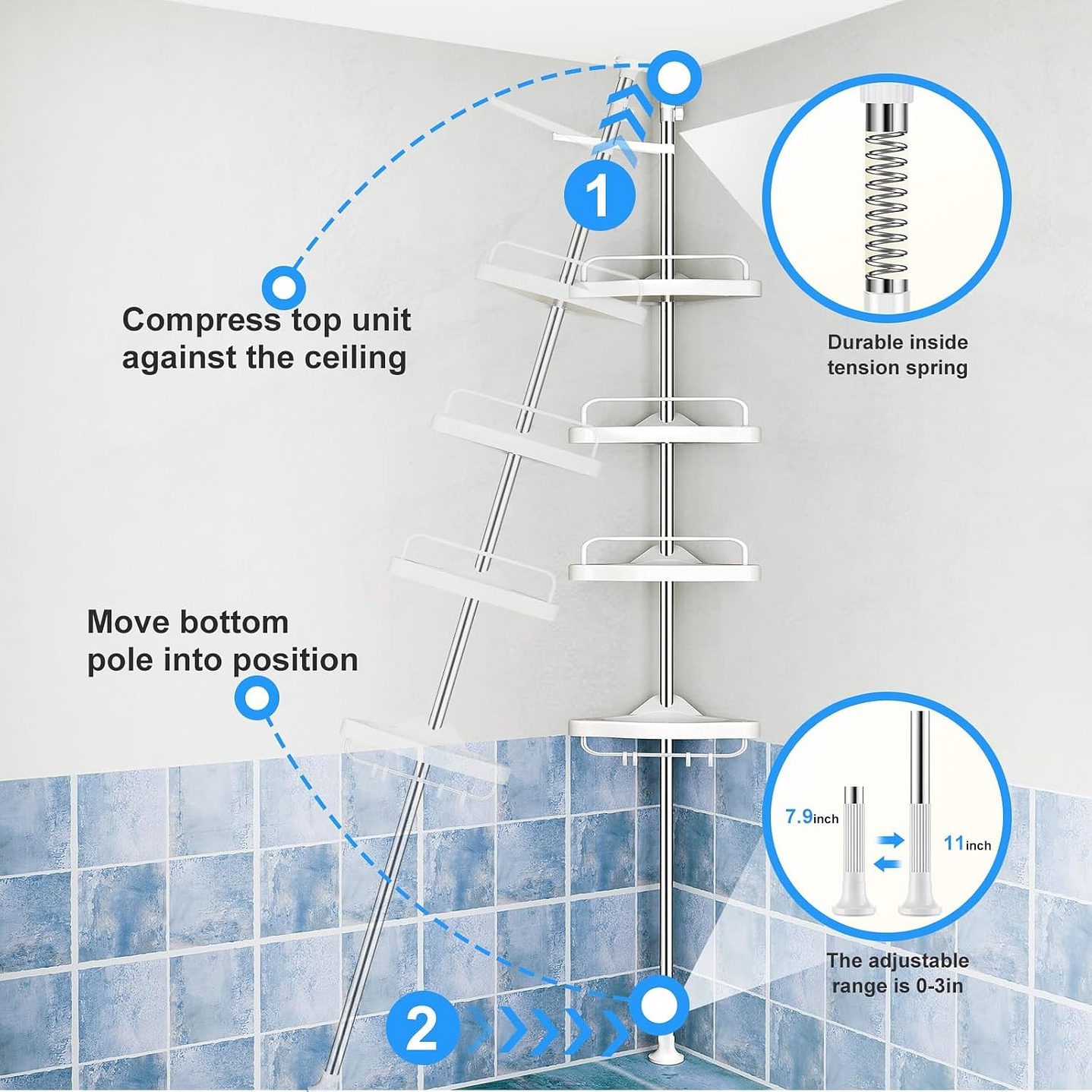 1

Compress top unit against the ceiling

Durable inside tension spring

Move bottom pole into position

7.9inch

11inch

The adjustable range is 0-3in

2