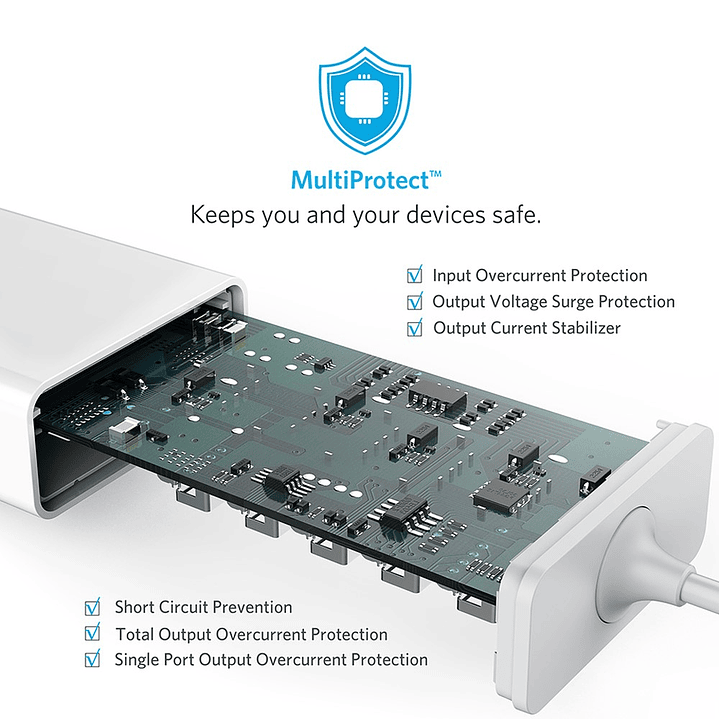 MultiProtect™
Keeps you and your devices safe.

☑ Input Overcurrent Protection
☑ Output Voltage Surge Protection
☑ Output Current Stabilizer

☑ Short Circuit Prevention
☑ Total Output Overcurrent Protection
☑ Single Port Output Overcurrent Protection