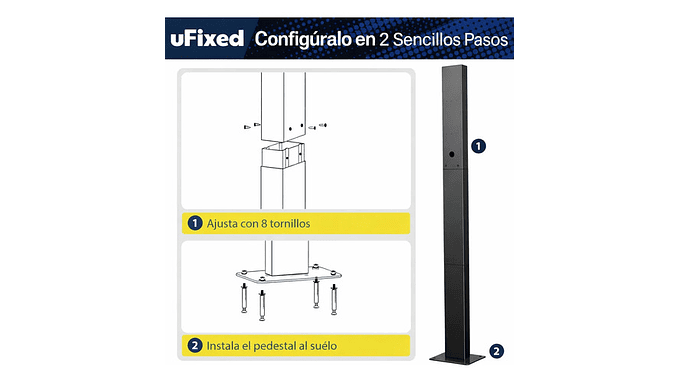 uFixed Configúralo en 2 Sencillos Pasos

1 Ajusta con 8 tornillos

2 Instala el pedestal al suélo

1

2