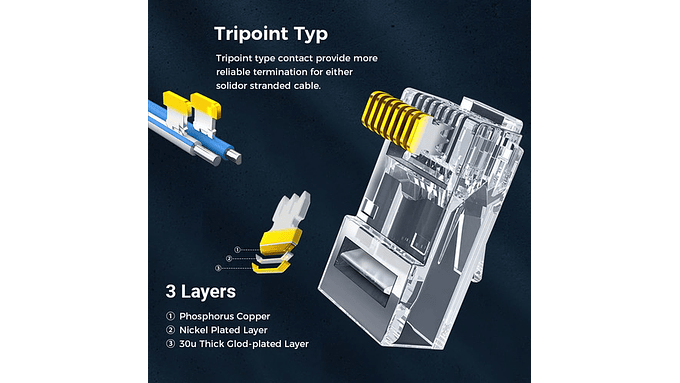 Tripoint Typ

Tripoint type contact provide more reliable termination for either solidor stranded cable.

①
②
③

3 Layers

① Phosphorus Copper
② Nickel Plated Layer
③ 30u Thick Glod-plated Layer