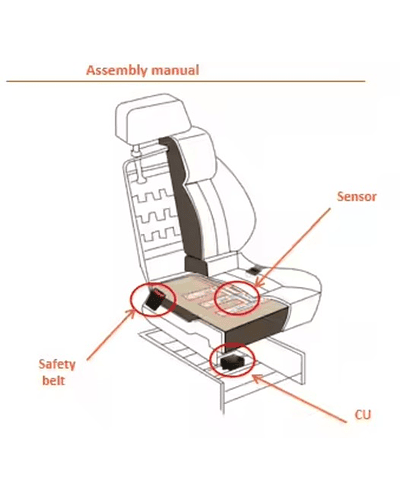 Assembly manual

Sensor

Safety belt

CU